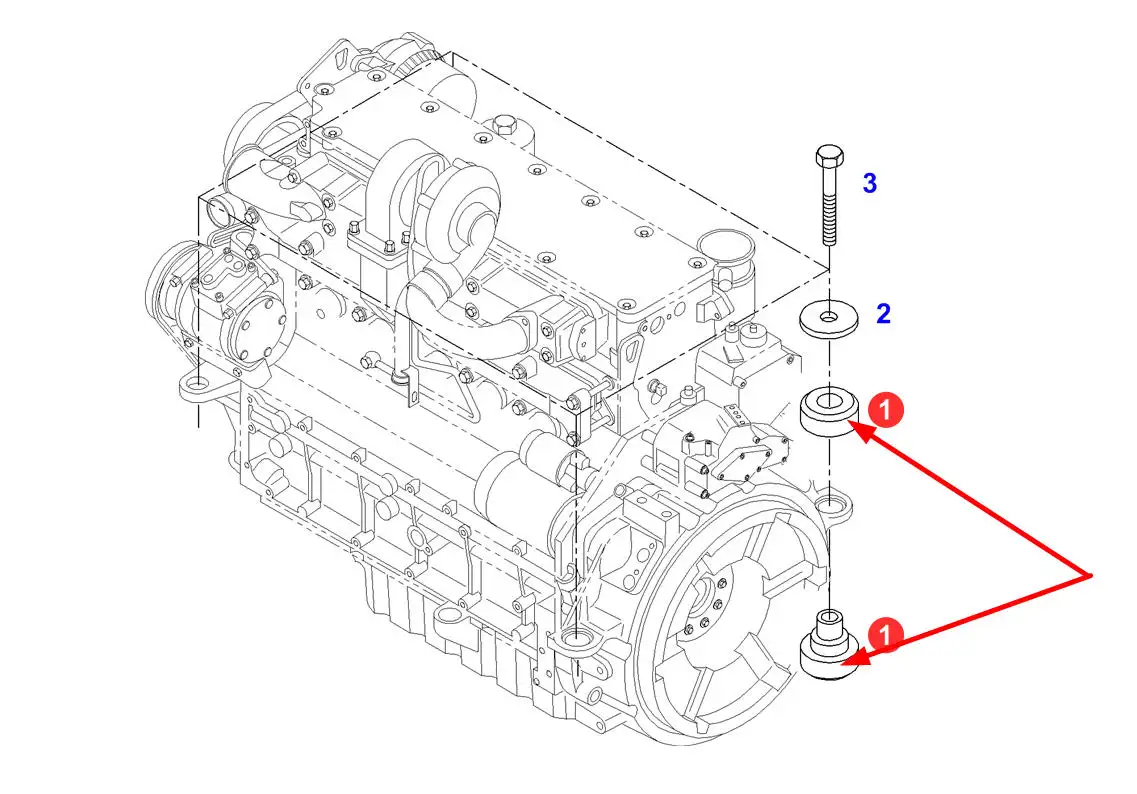 3
2
1
1