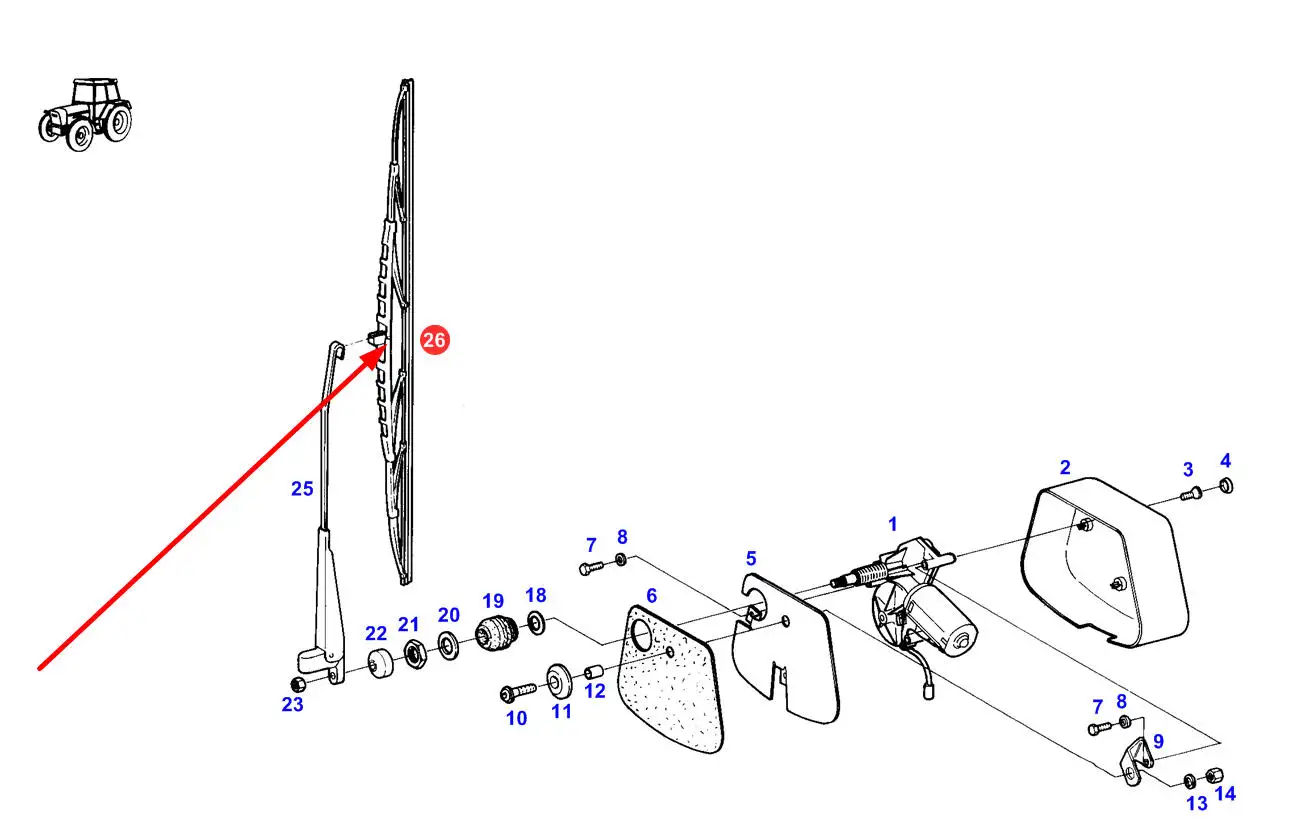 26
25
2
3
4
1
7
8
5
6
18
19
20
21
22
23
10
11
12
7
8
9
13
14