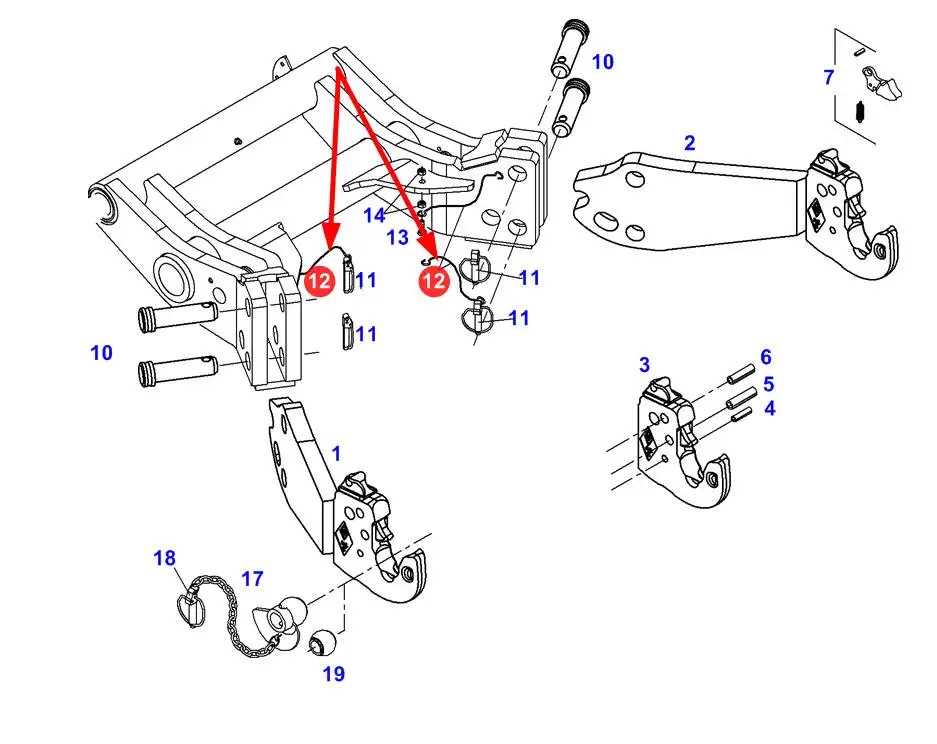 10
7
2
14
13
12
11
12
11
11
11
10
3
6
5
4
1
18
17
19