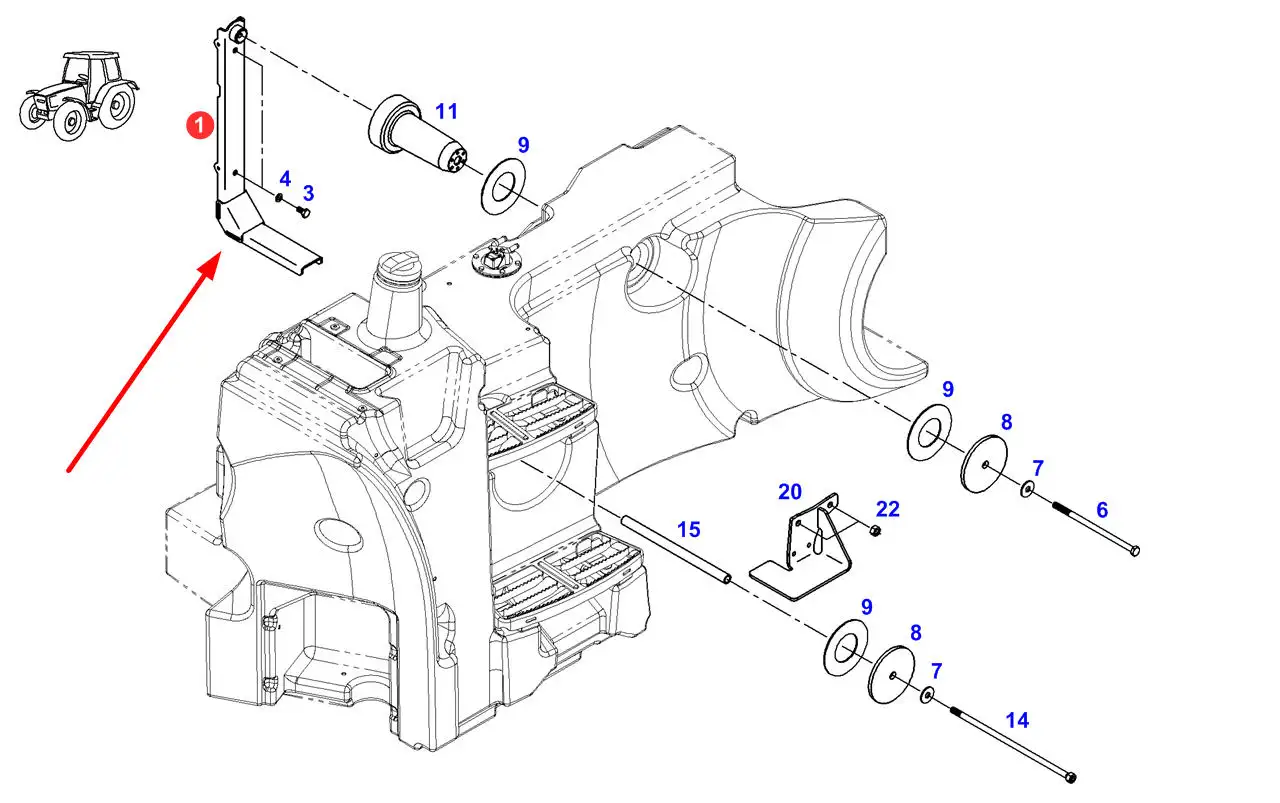 1
11
9
4
3
9
8
7
6
20
22
15
9
8
7
14