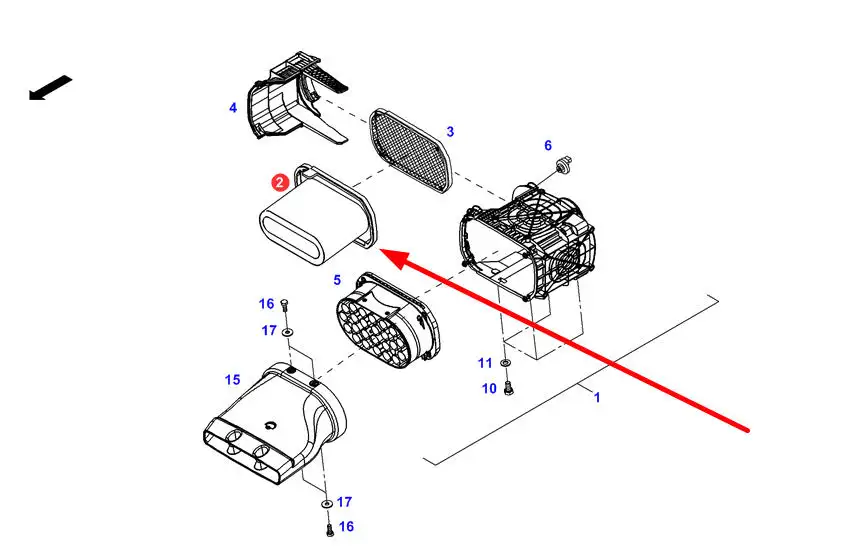 4
3
6
2
5
16
17
15
11
10
1
17
16