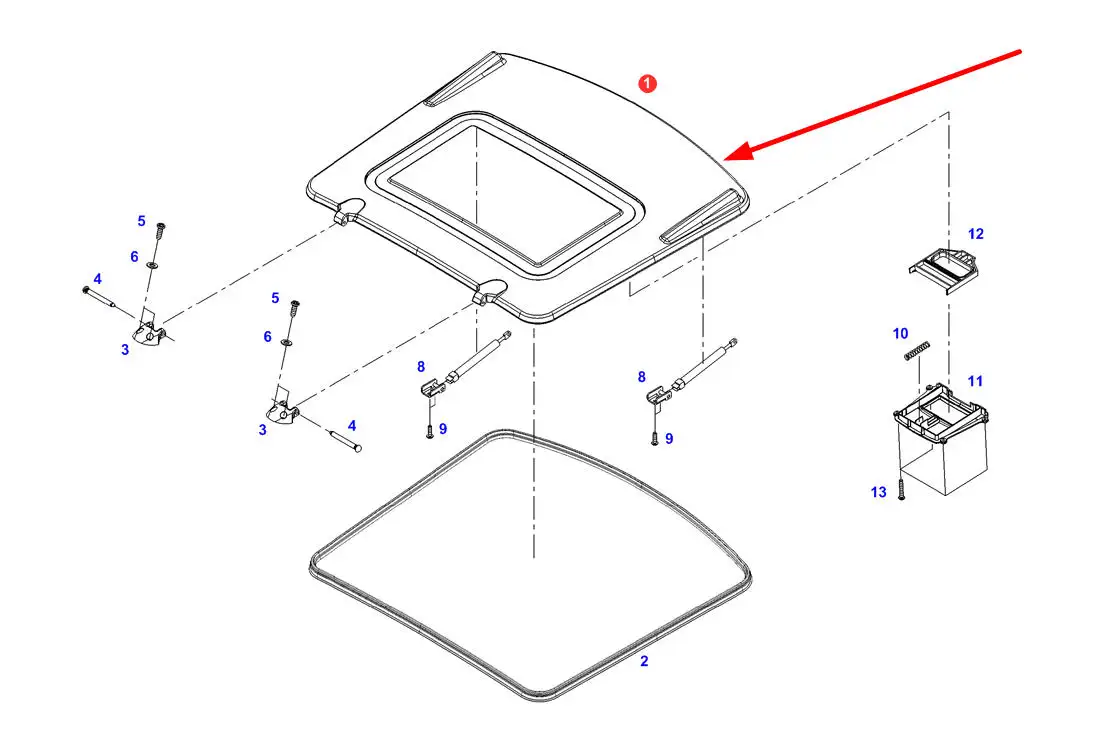 1
5
6
4
3
5
6
3
4
8
9
8
9
12
10
11
13
2