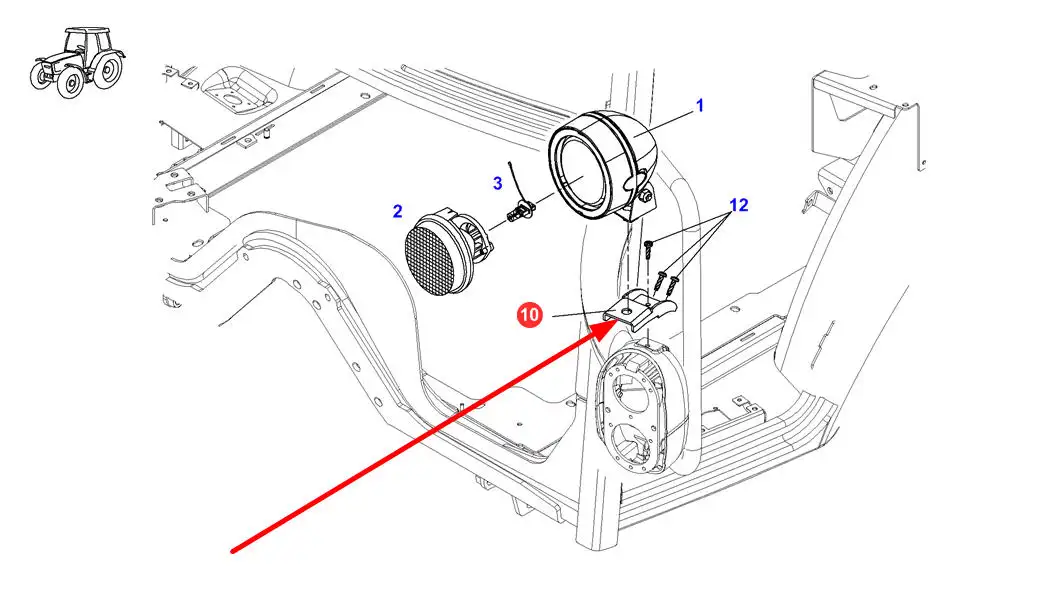 1
3
2
12
10