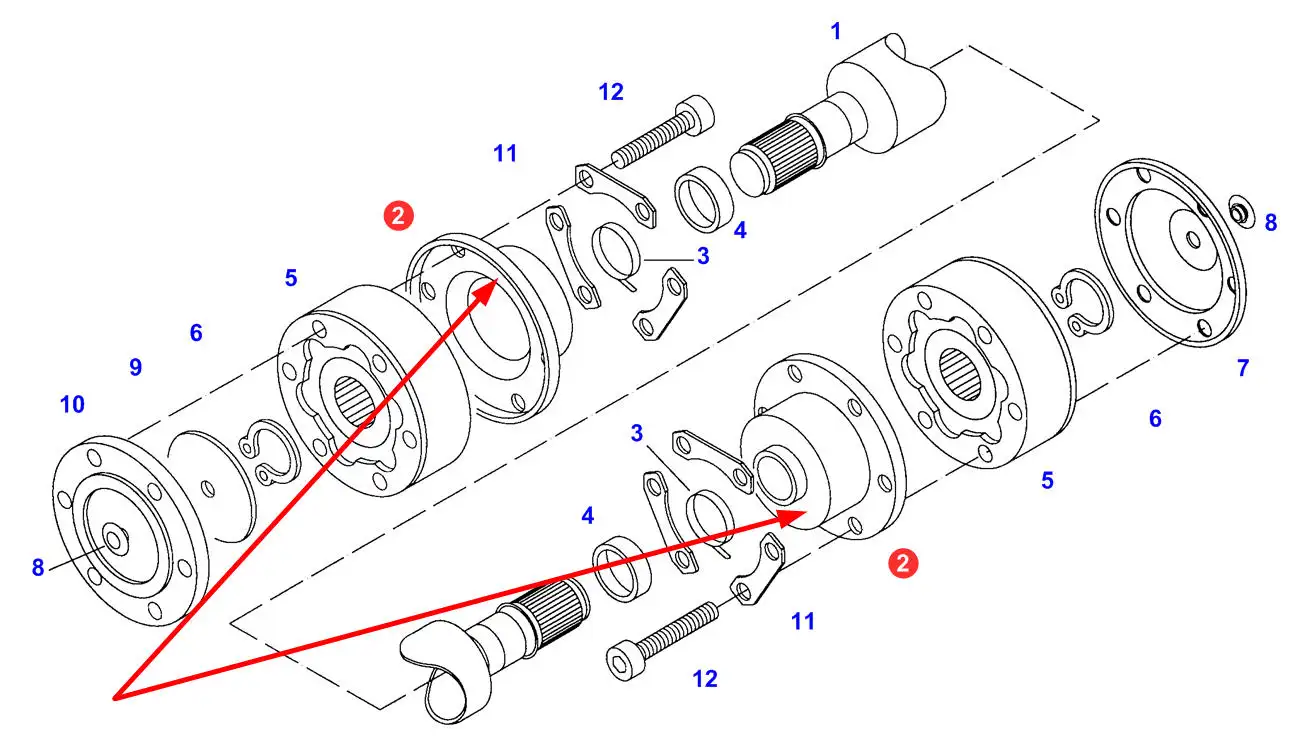 1
12
11
2
4
3
8
5
6
9
10
7
6
3
5
4
8
2
11
12