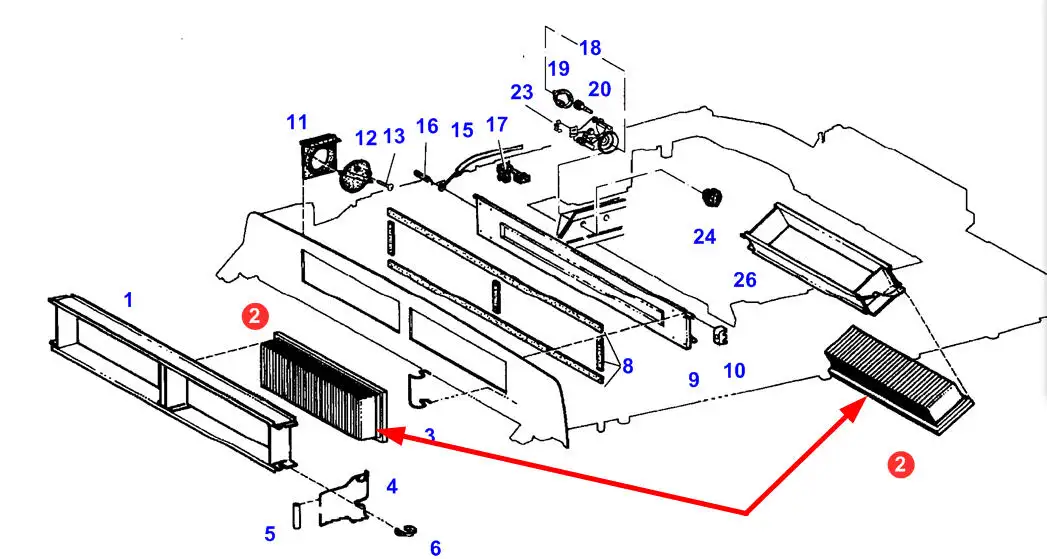 18
19
20
23
11
12
13
16
15
17
24
26
1
2
8
9
10
3
2
4
5
6