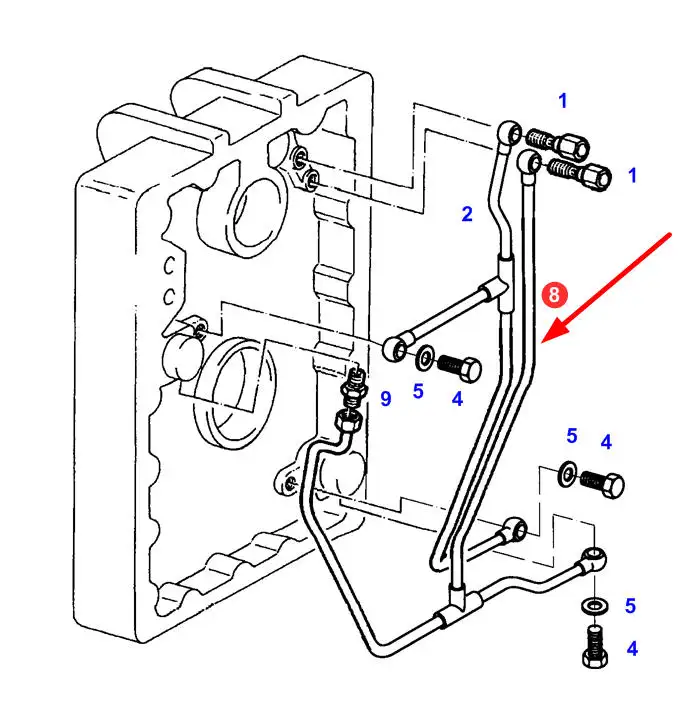 1
1
2
8
9
5
4
5
4
5
4