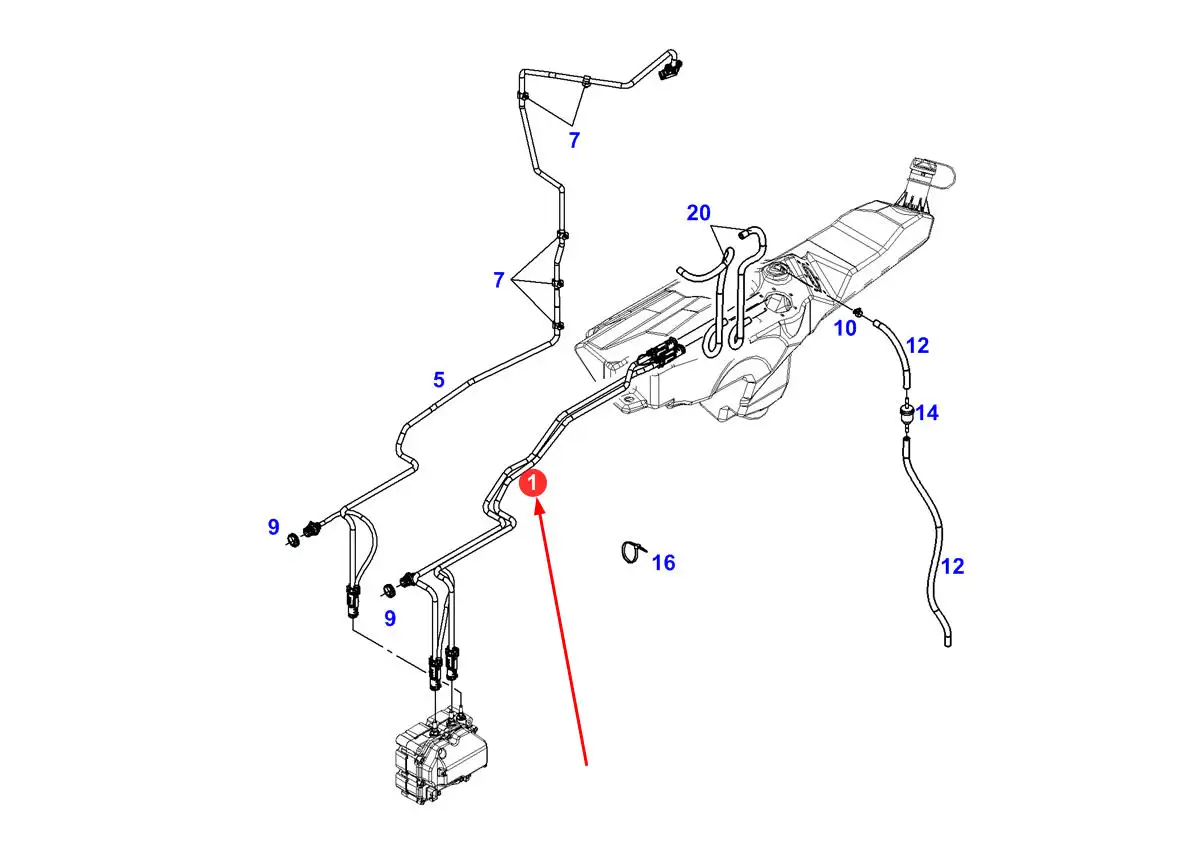 7
20
7
10
12
5
14
1
9
16
12
9