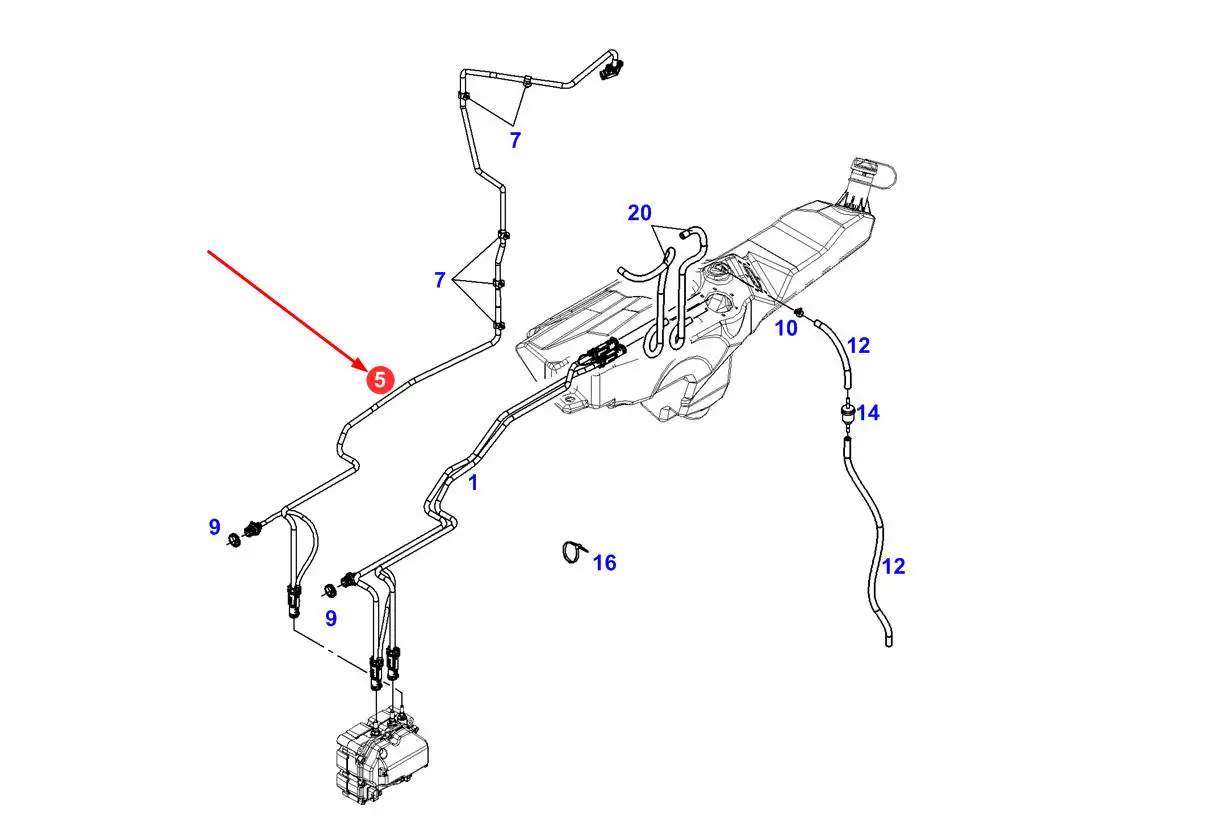 7
20
7
10
12
5
14
1
9
16
12
9