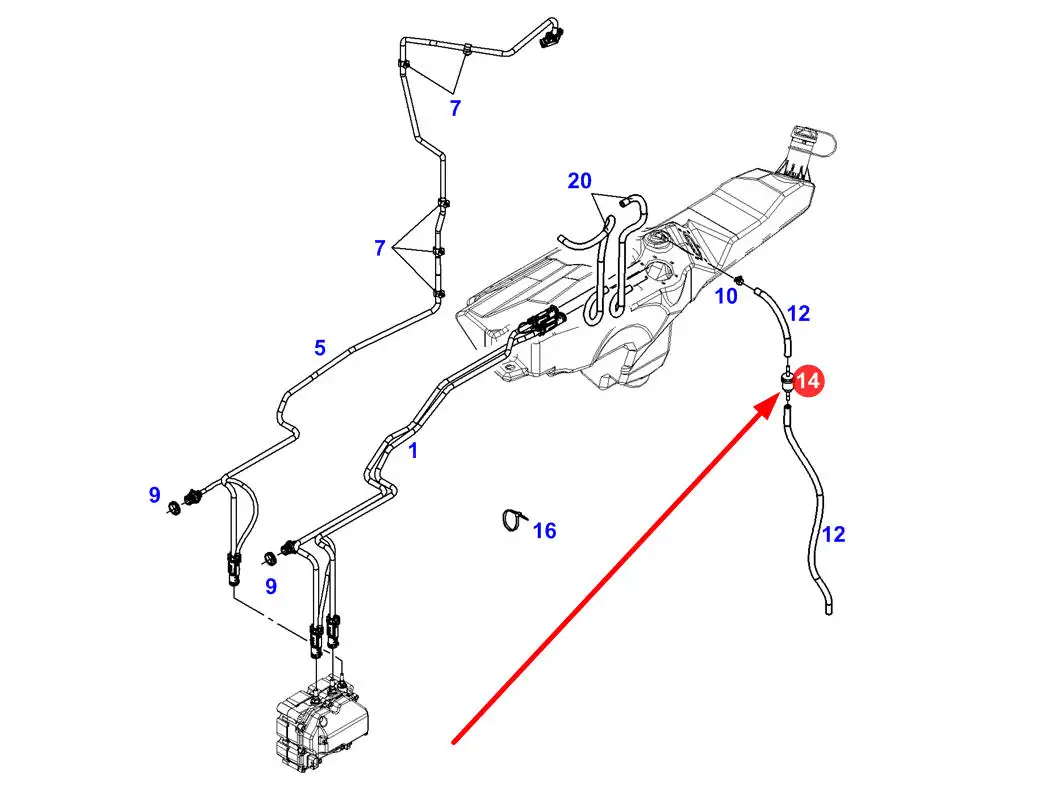 7
20
7
10
12
5
14
1
9
16
12
9