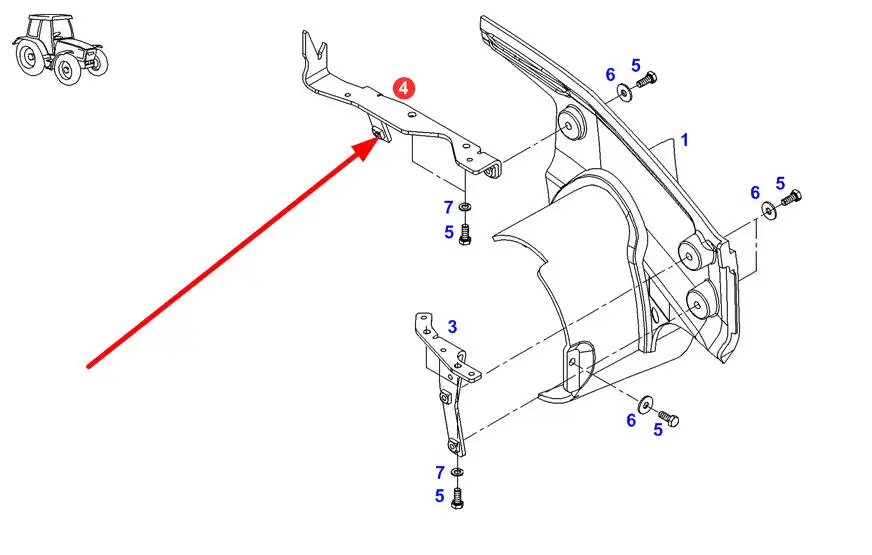 4
6
5
1
6
5
7
5
3
6
5
7
5