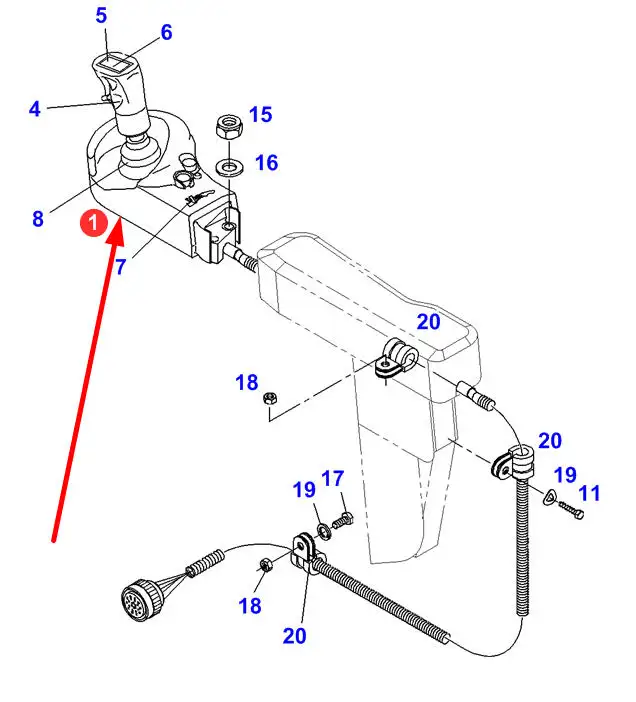 5
6
4
15
16
8
1
7
20
18
20
19
17
19
11
18
20