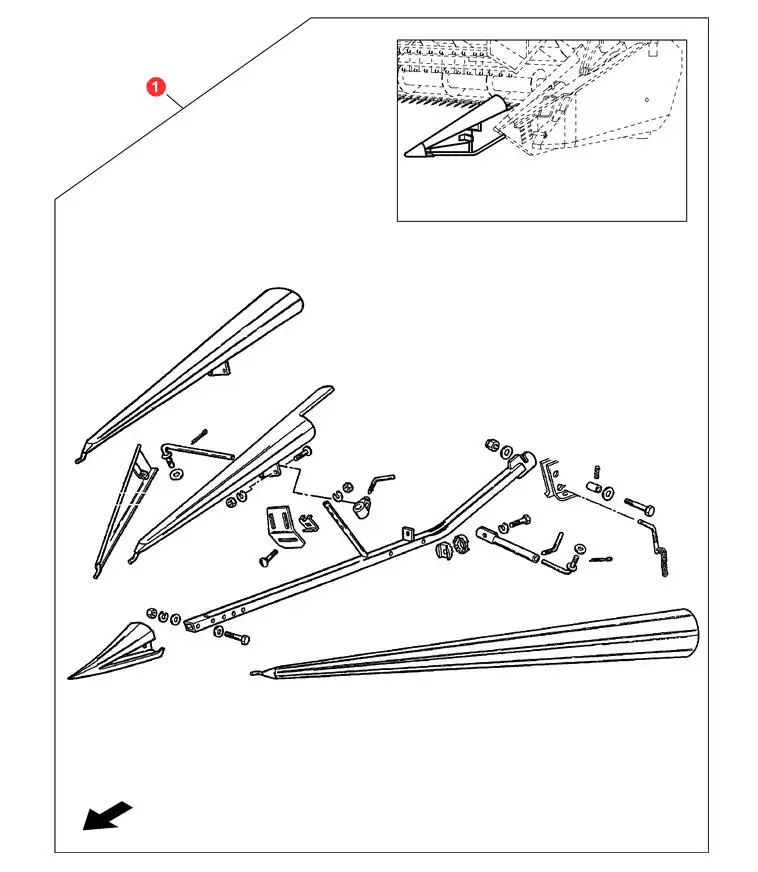 1