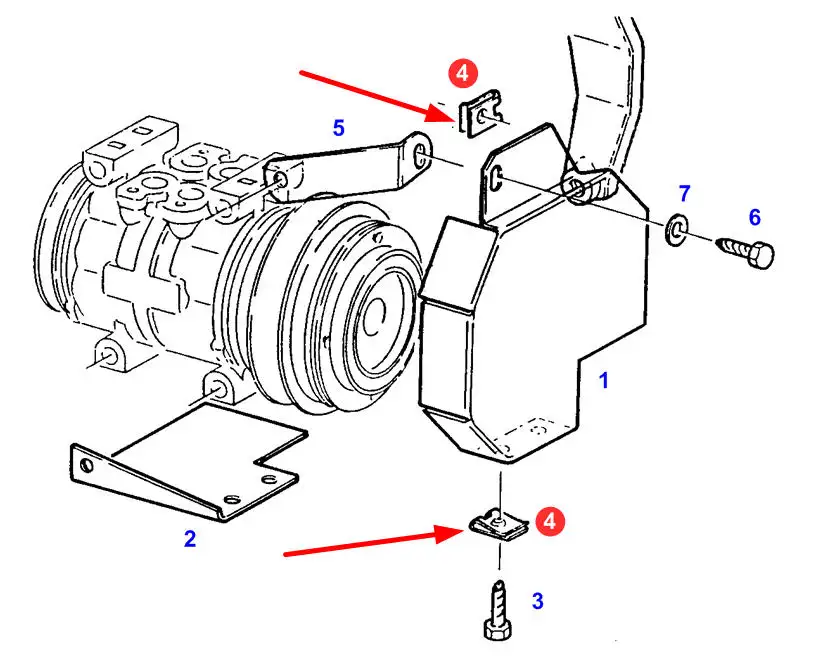 4
5
7
6
1
2
4
3