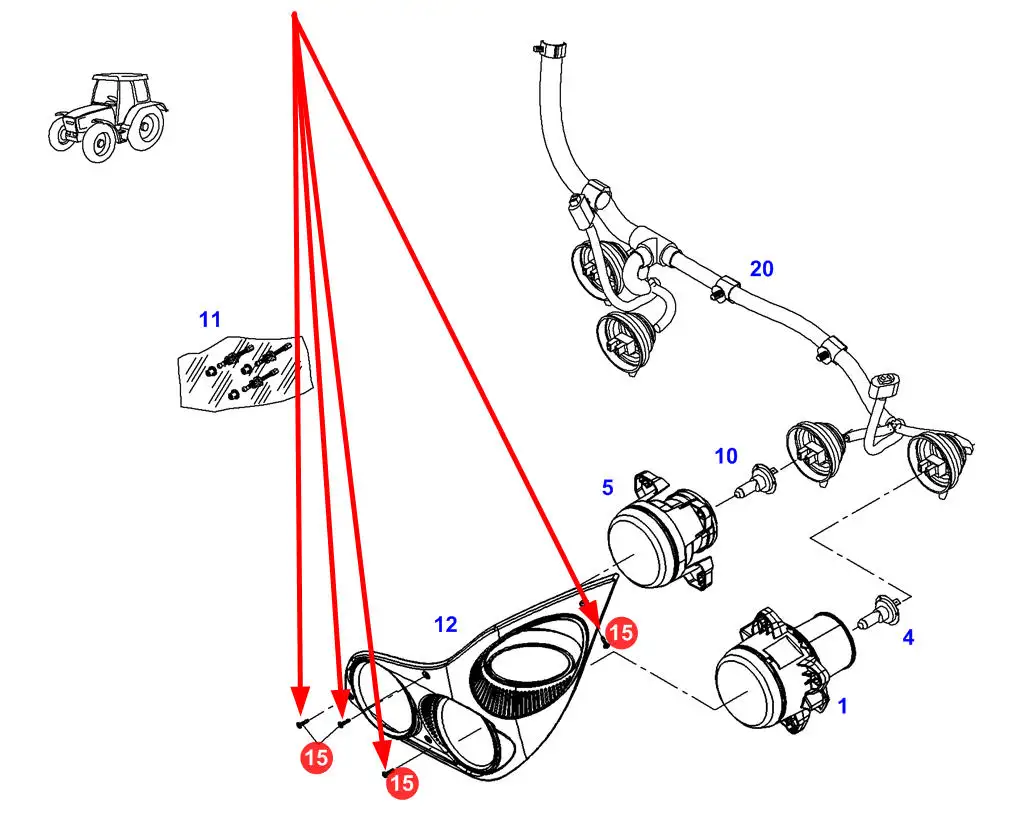 11

20

10

5

12

15

4

1

15

15