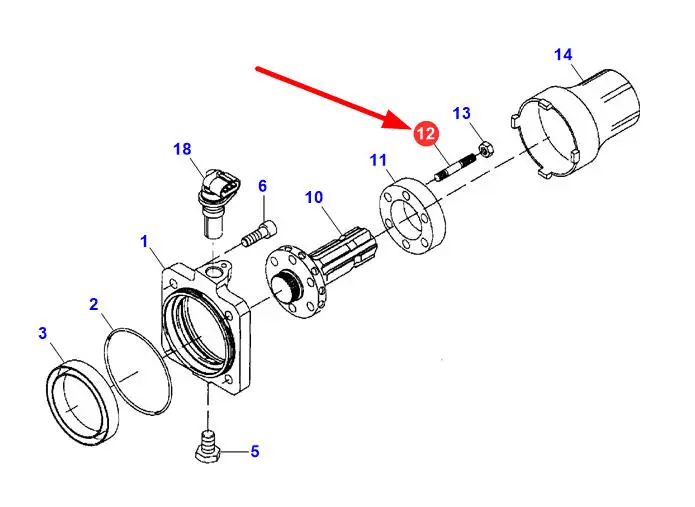 14
13
12
11
18
6
10
1
2
3
5