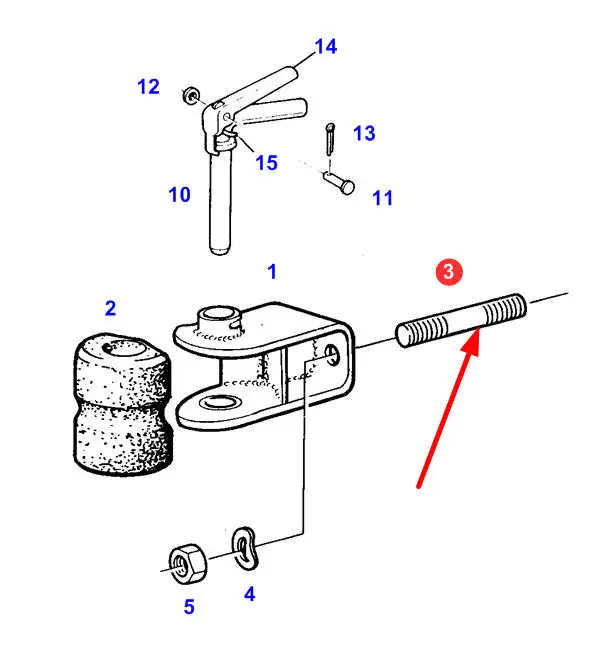 14
12
13
15
10
11
1
3
2
4
5