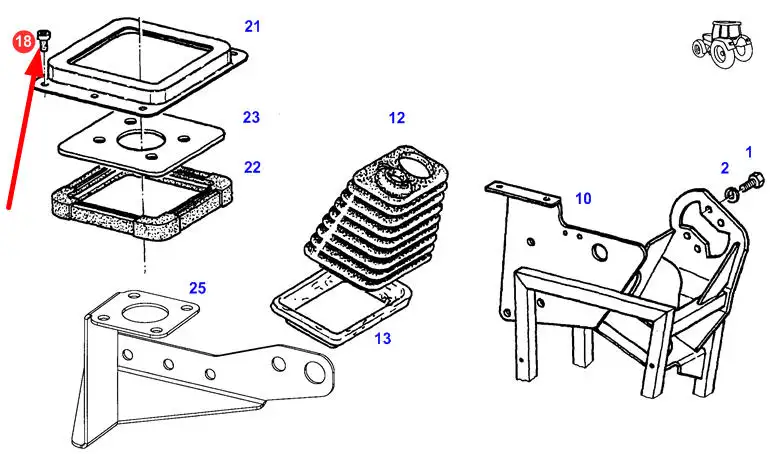 18
21
23
22
12
1
2
10
25
13