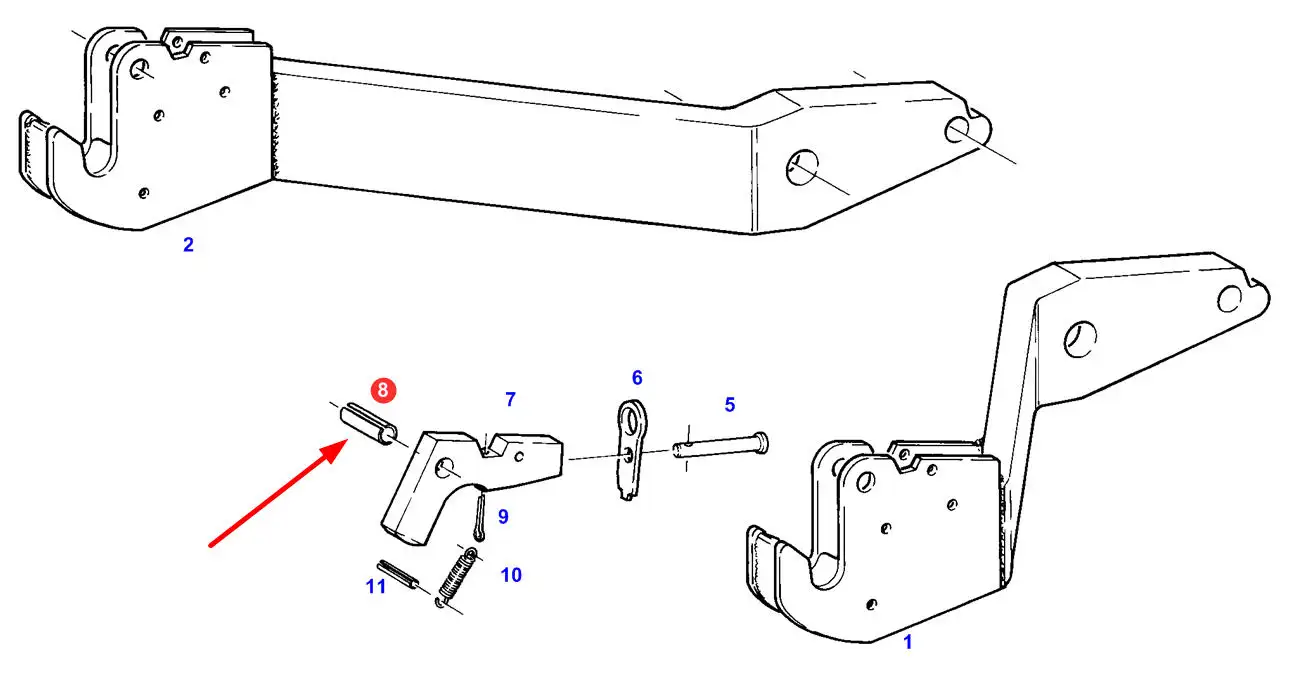 2
8
7
6
5
9
11
10
1