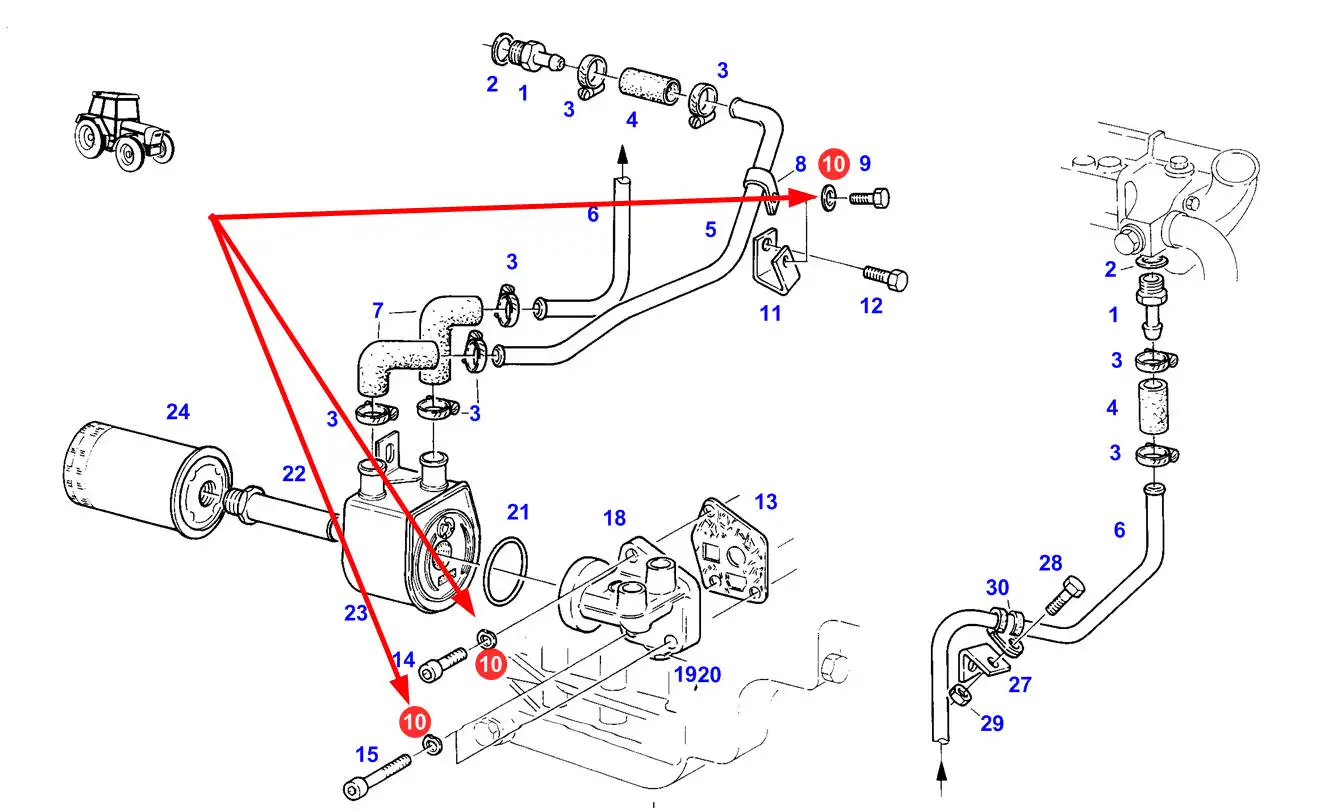 2 1 3 4 3
8 10 9
6
5
3
11 12
7
3 3
24
22
21 18 13
23
14 10
1920
10
15
2
1
3
4
3
6
28
30
27
29