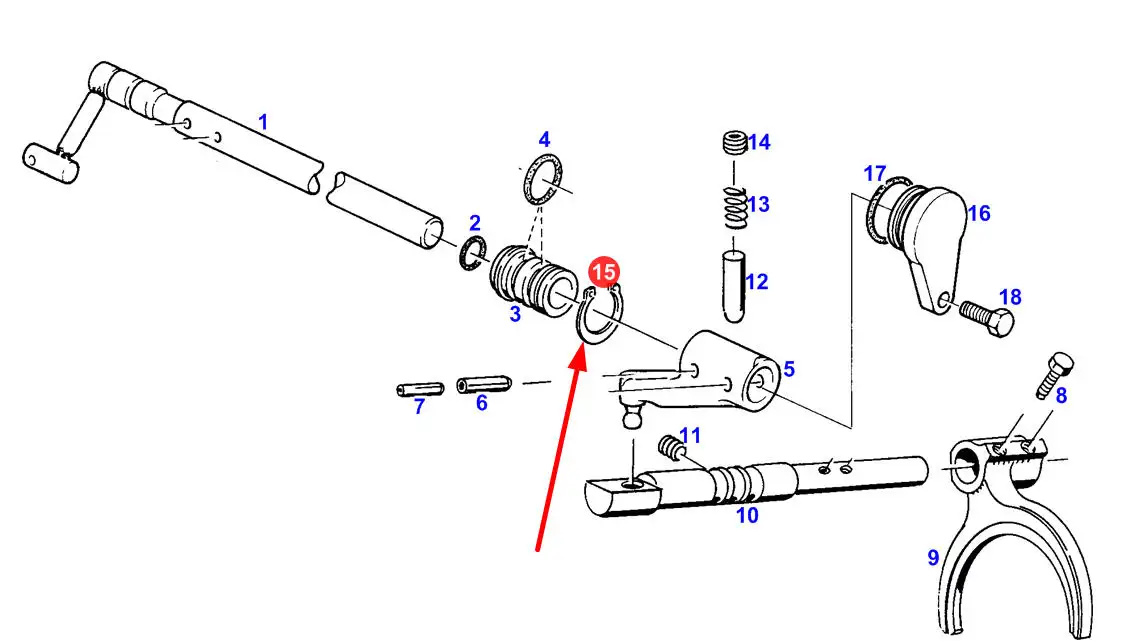 1
4
14
17
13
16
2
15
12
18
3
5
8
7
6
11
10
9