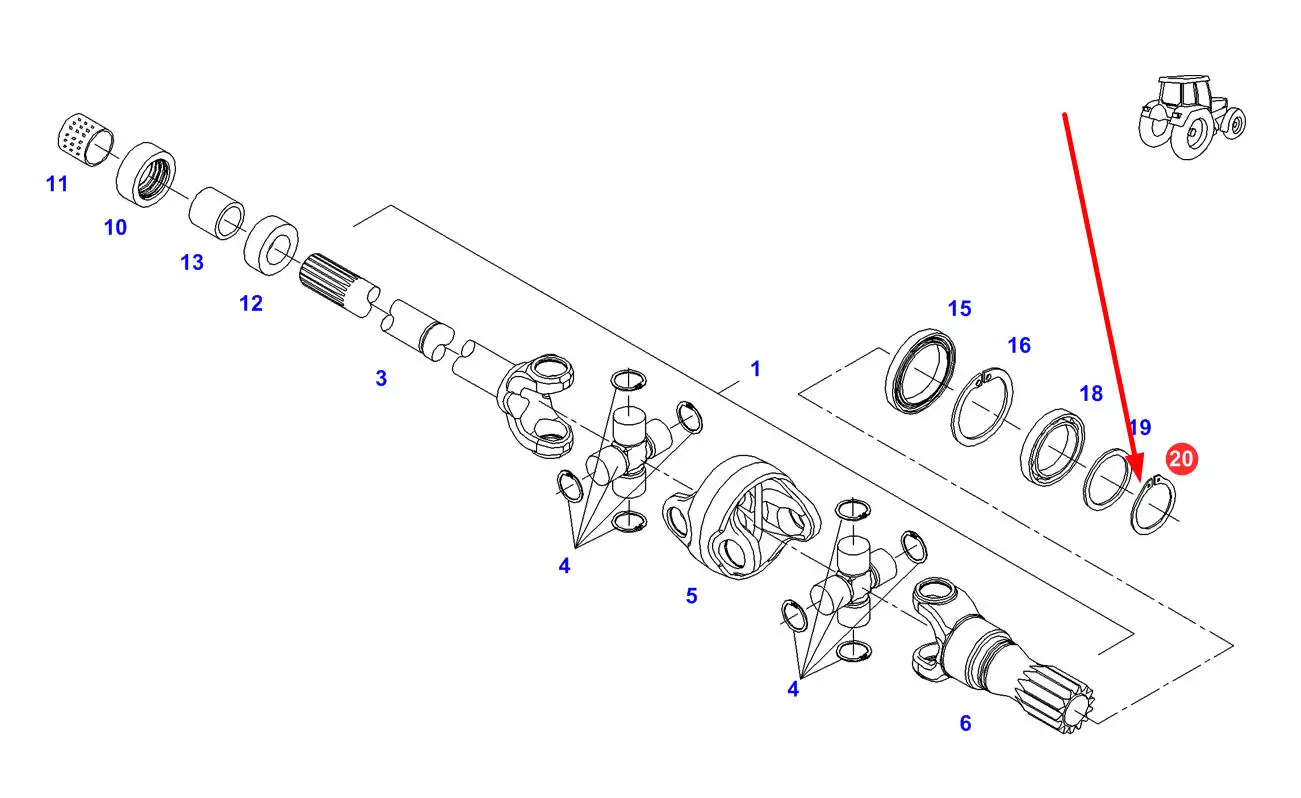 11
10
13
12
3
1
15
16
18
19
20
4
5
4
6