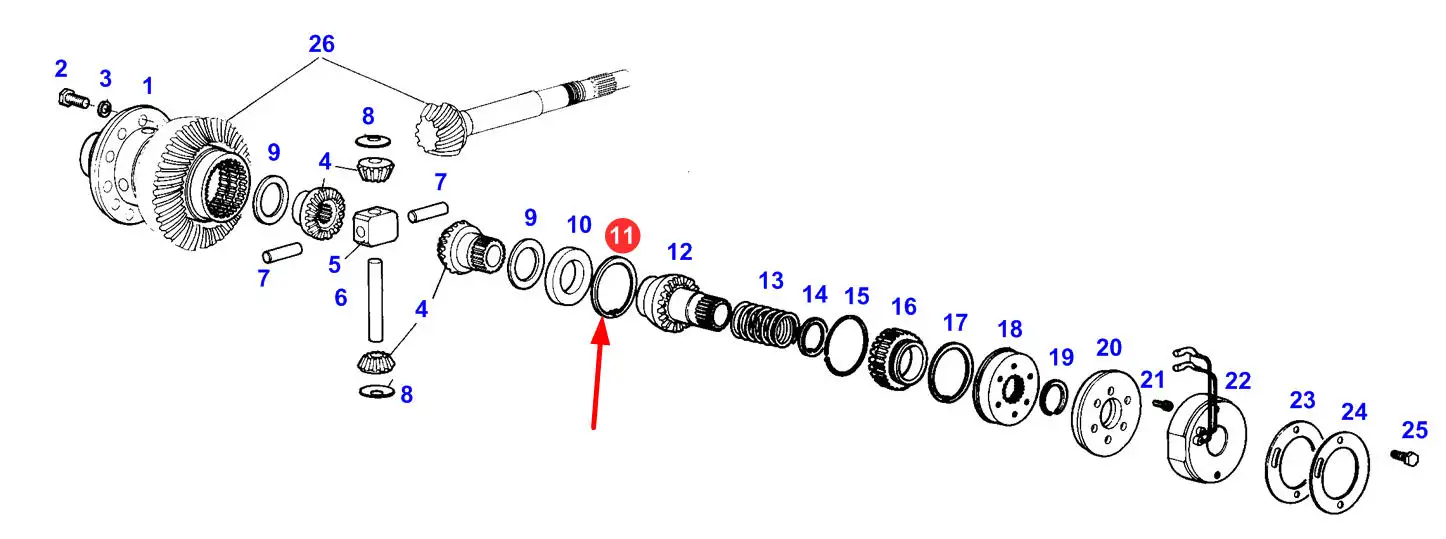 26
2
3
1
8
9
4
7
5
7
6
4
8
9
10
11
12
13
14
15
16
17
18
19
20
21
22
23
24
25