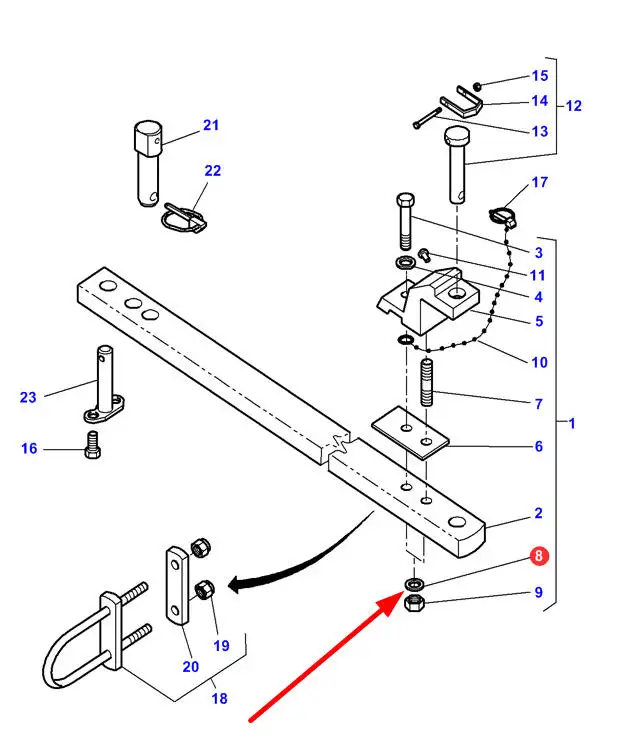 15
14
12
13
21
22
17
3
11
4
5
10
23
7
1
16
6
2
8
9
19
20
18