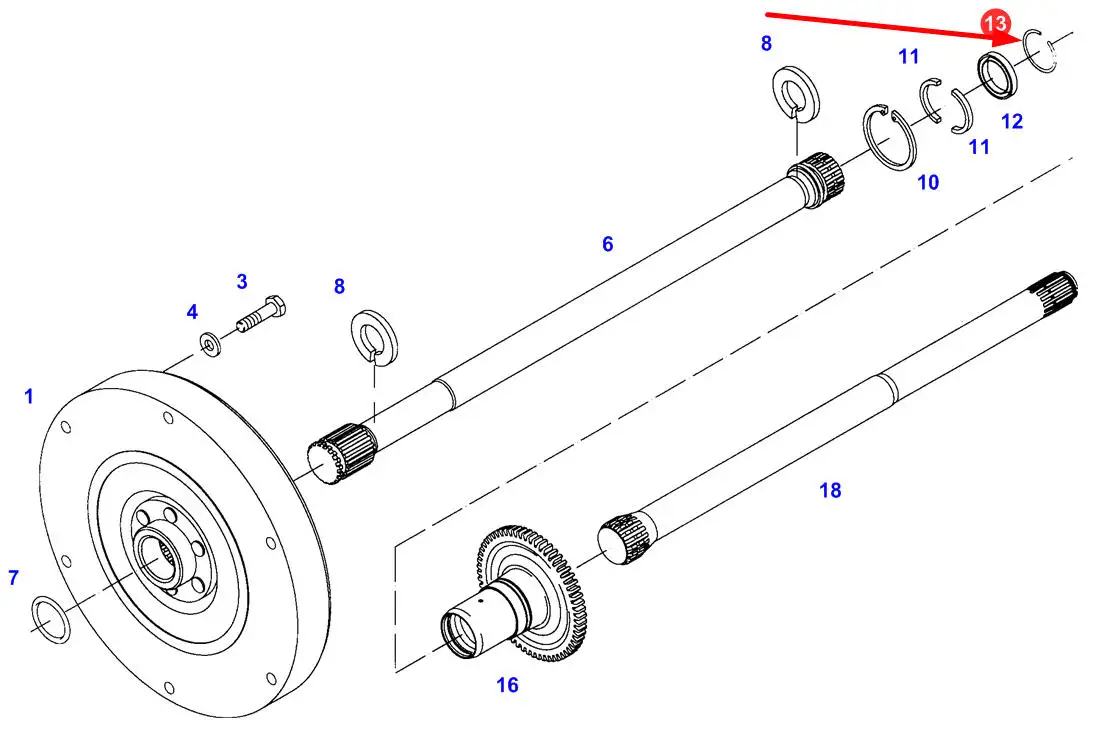 13
8
11
12
11
10
6
3
8
4
1
18
7
16