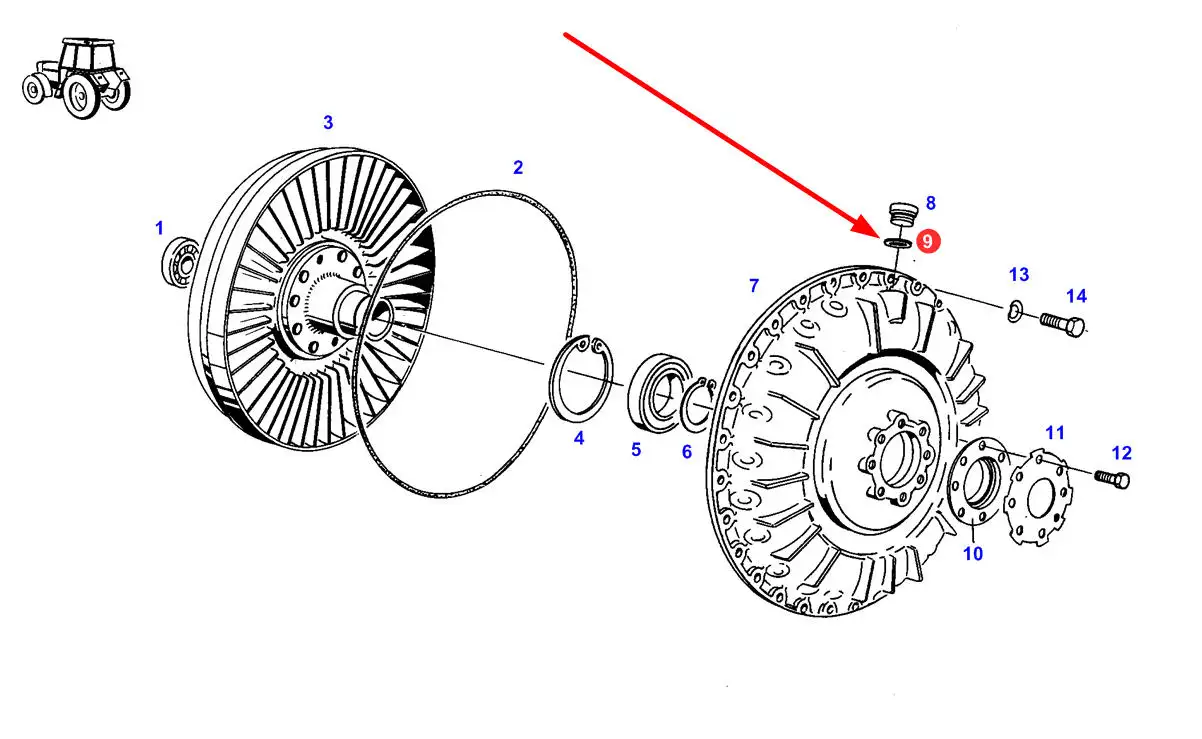 3
2
1
8
9
7
13
14
4
5
6
11
12
10