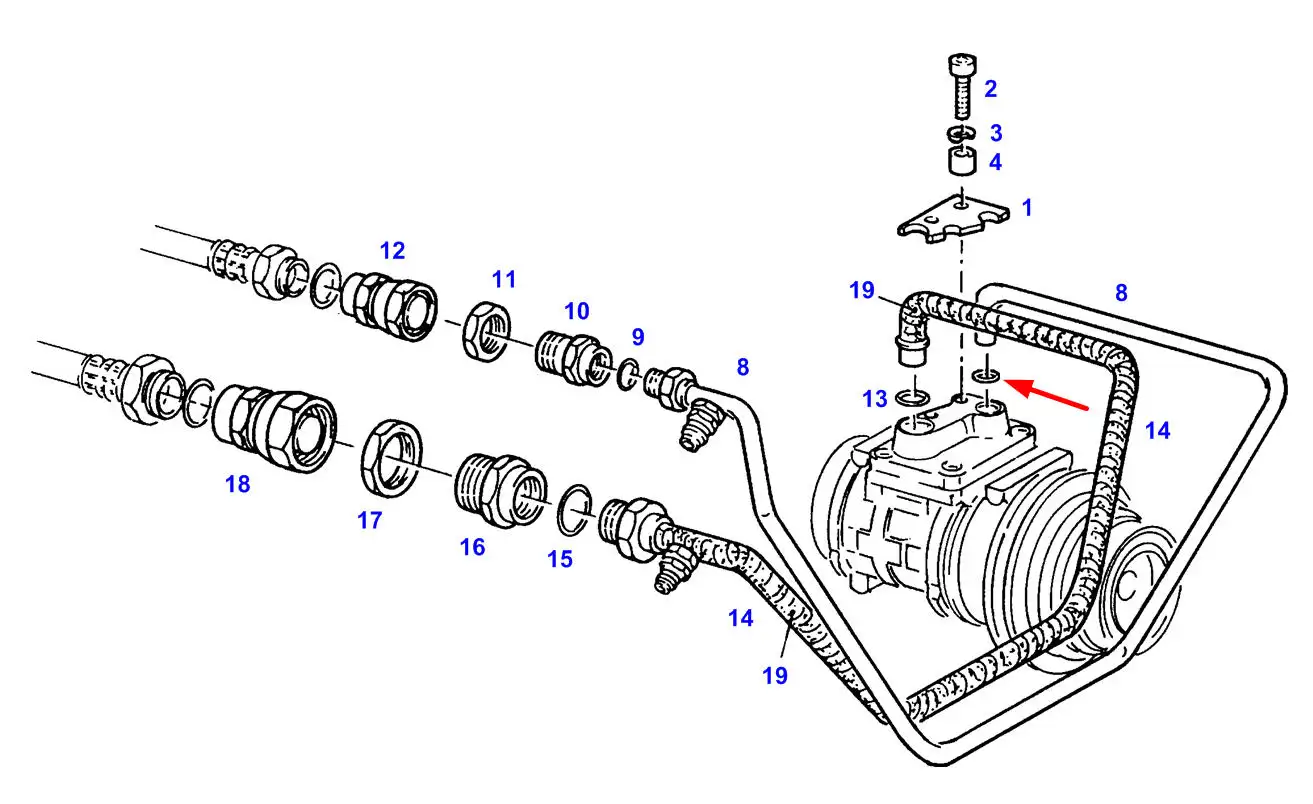 2
3
4
1
12
11
10
9
8
19
8
13
14
18
17
16
15
14
19