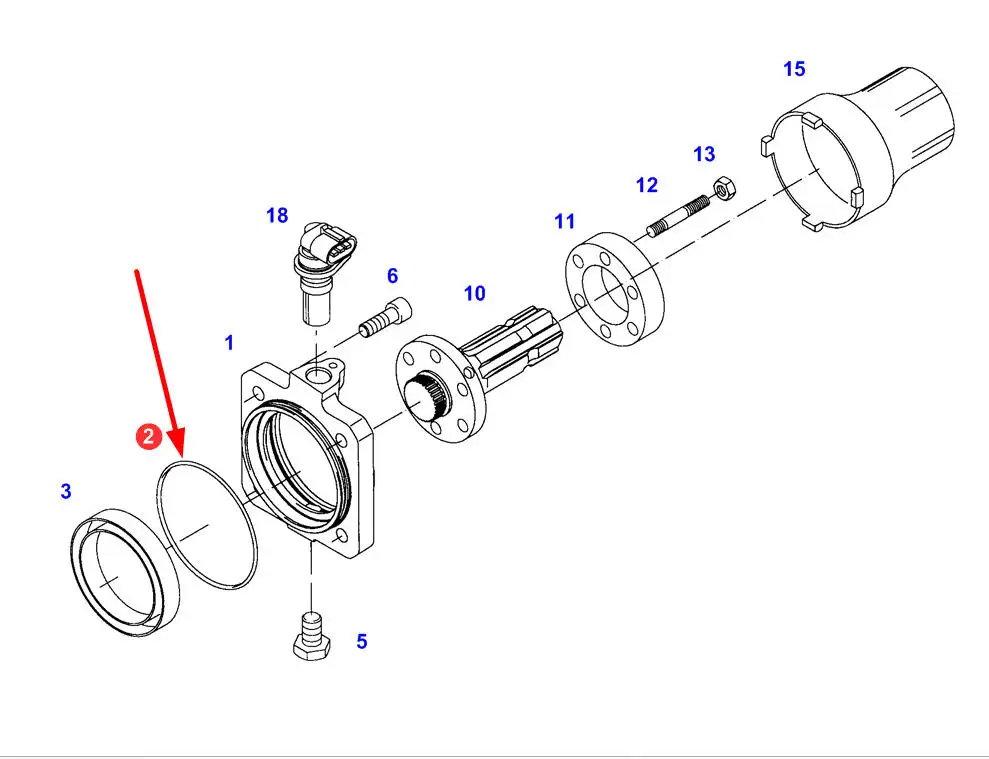 15
13
12
11
18
6
10
1
2
3
5