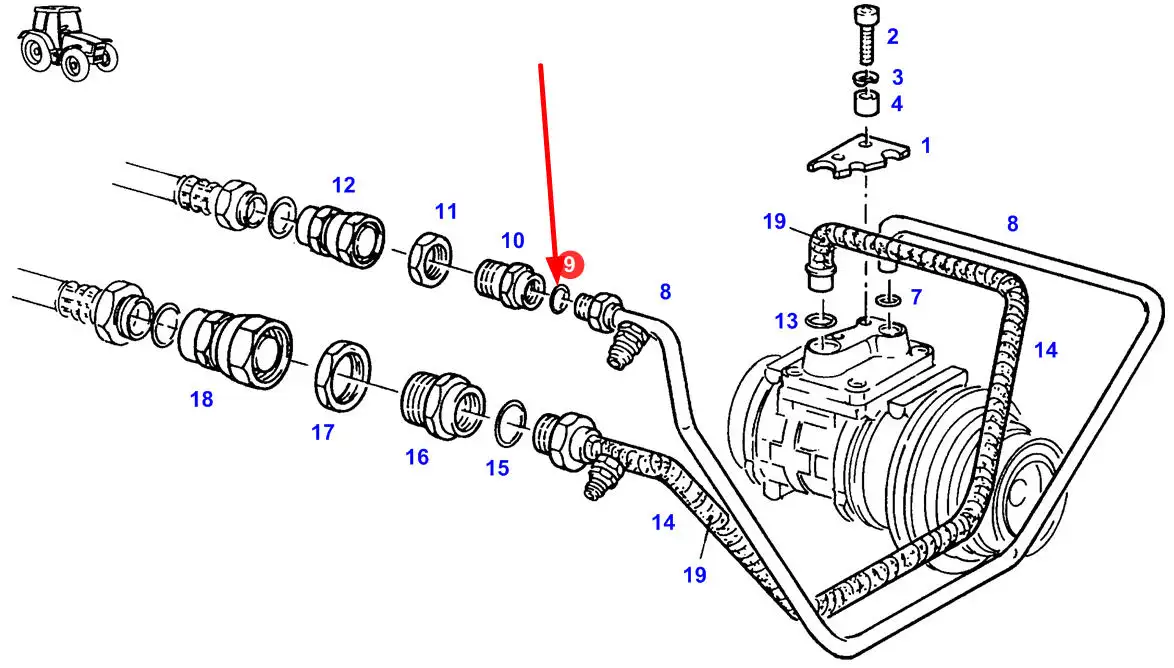 2
3
4
1
12
11
10
9
8
19
8
7
13
14
18
17
16
15
14
19