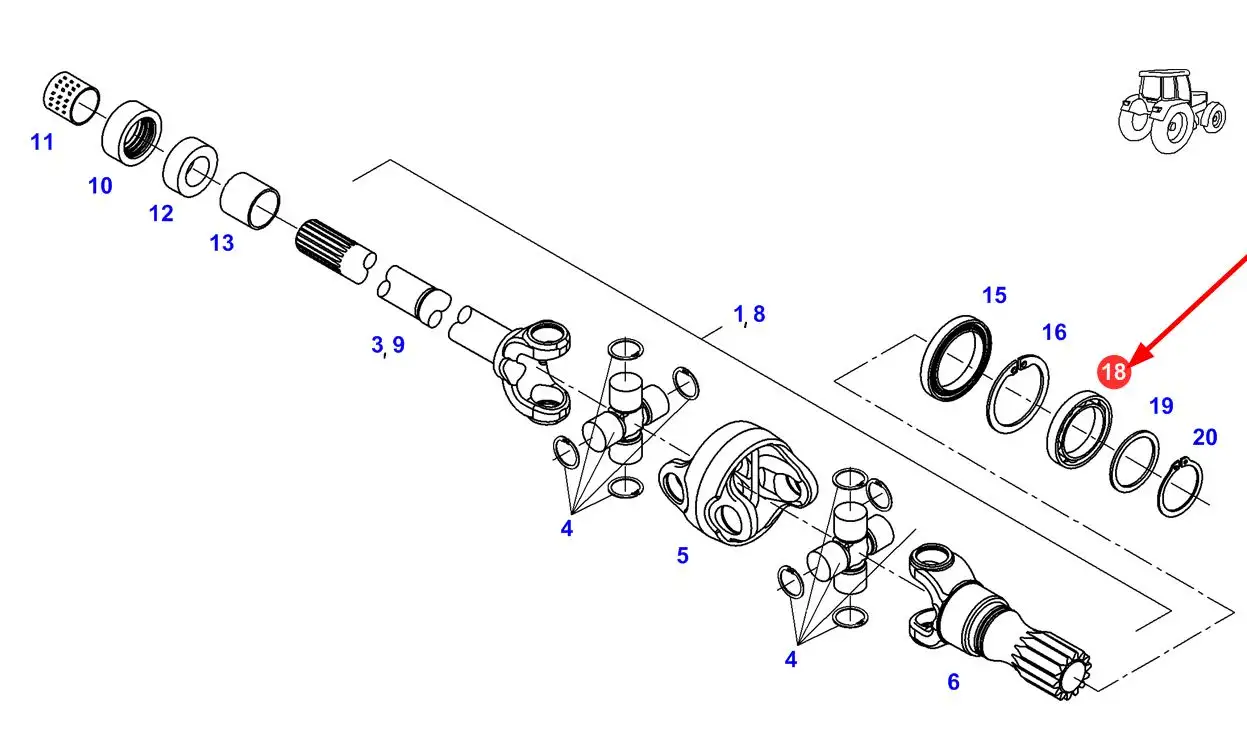 11
10
12
13
3, 9
1, 8
15
16
18
19
20
4
5
4
6