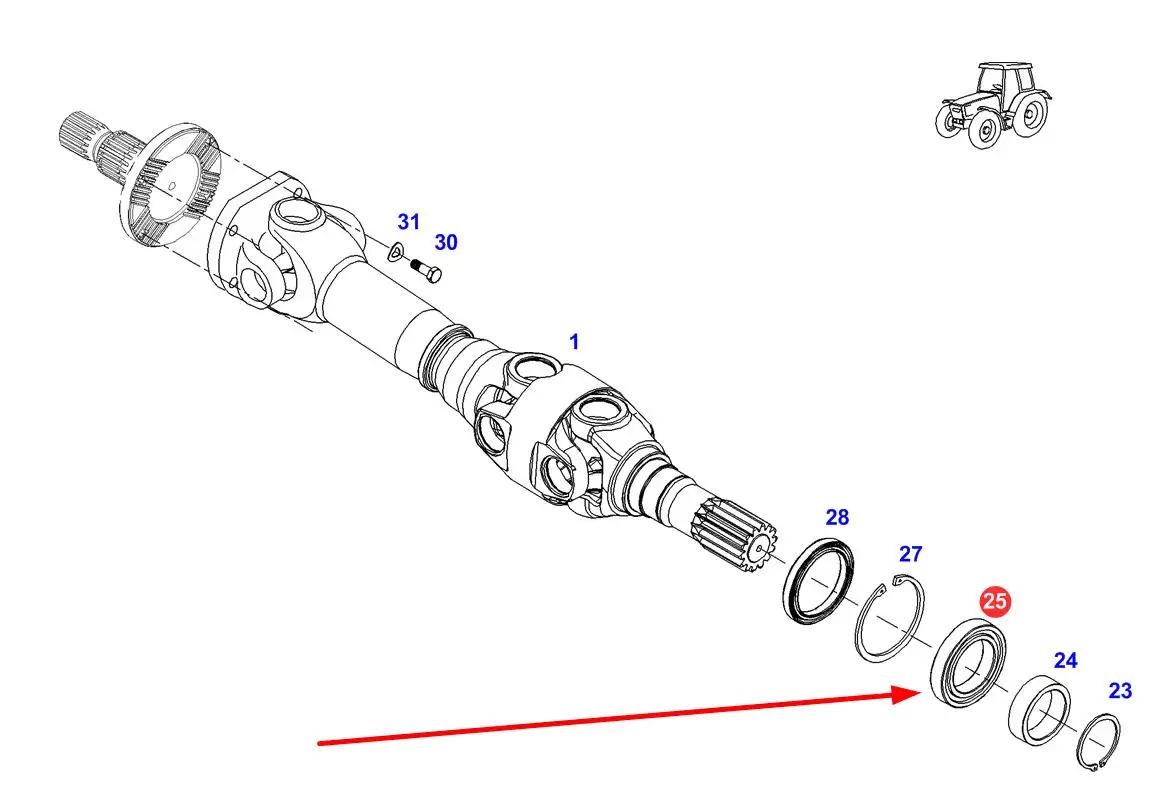 31
30
1
28
27
25
24
23