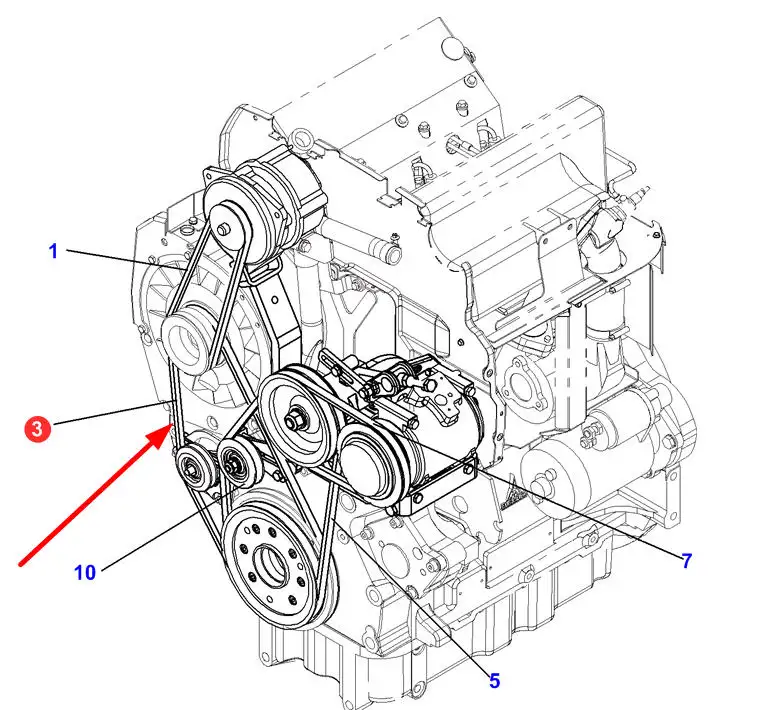 1
3
10
7
5