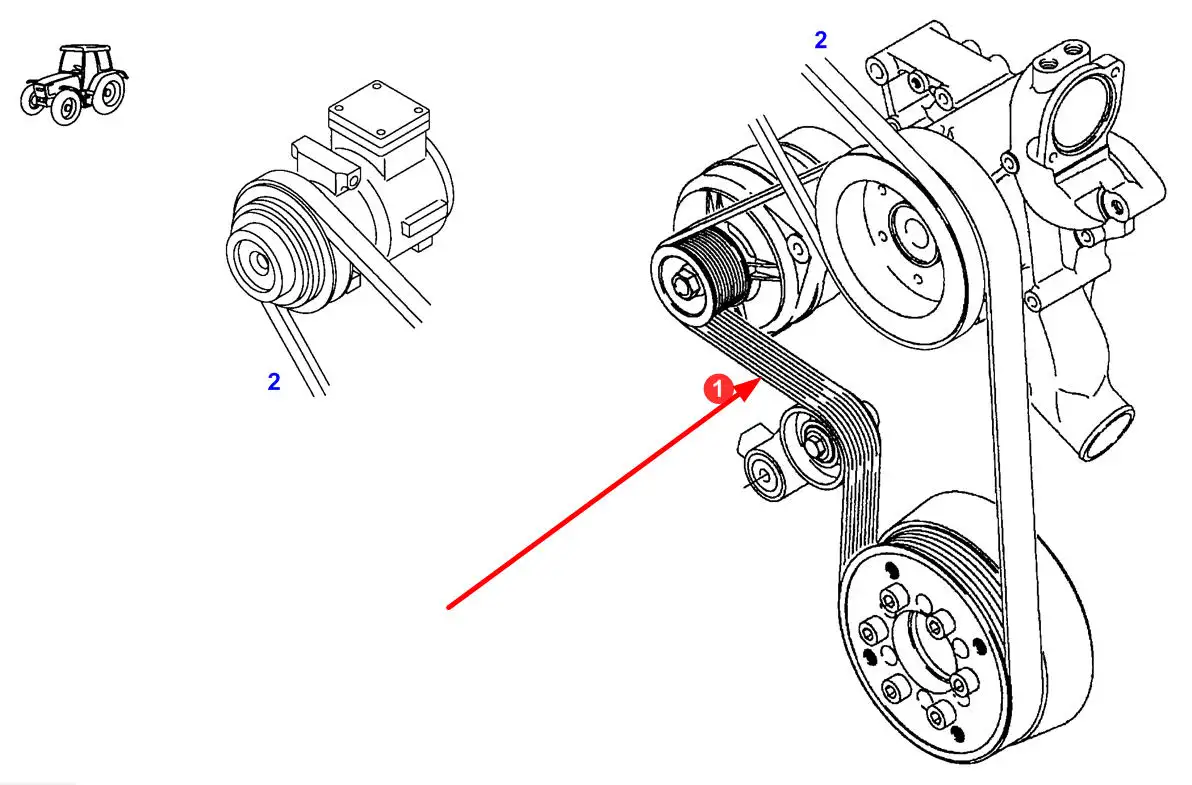 2
2
1