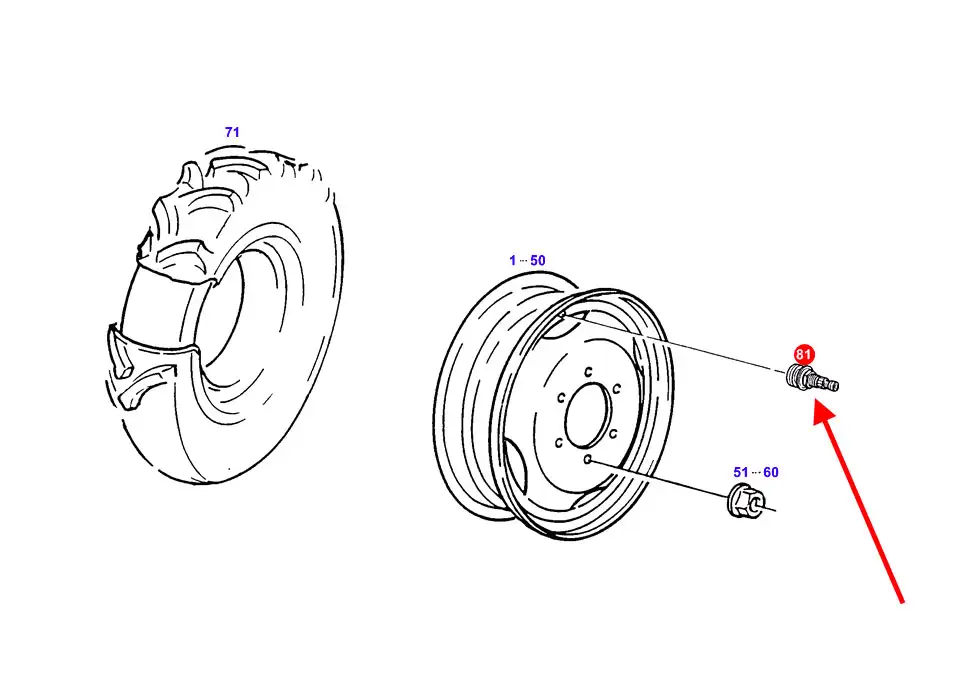 71

1 ··· 50

81

51 ··· 60