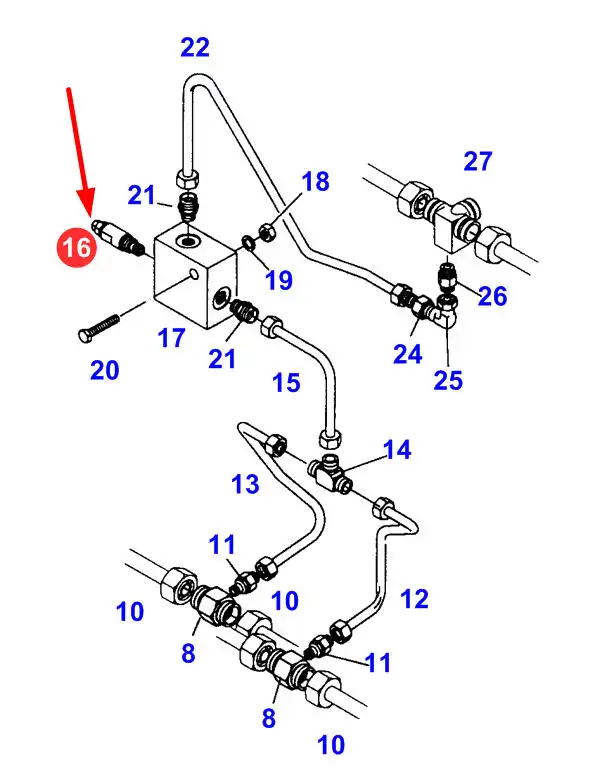 22
27
21
18
16
19
26
17
21
24
25
20
15
14
13
11
10
10
12
8
11
8
10