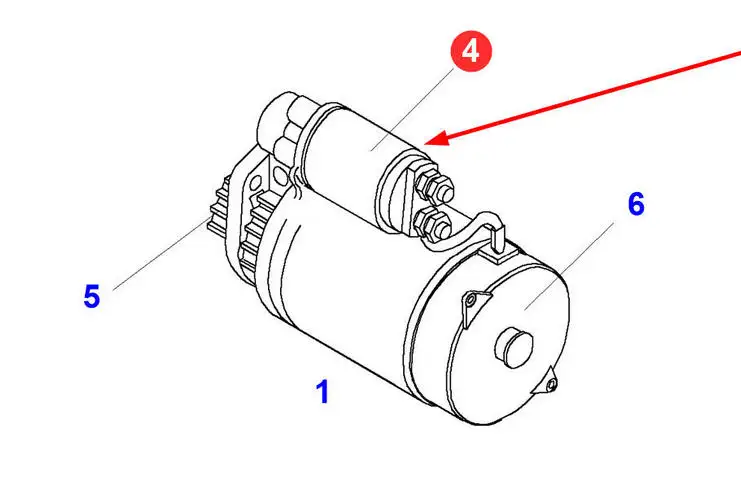 4
6
5
1