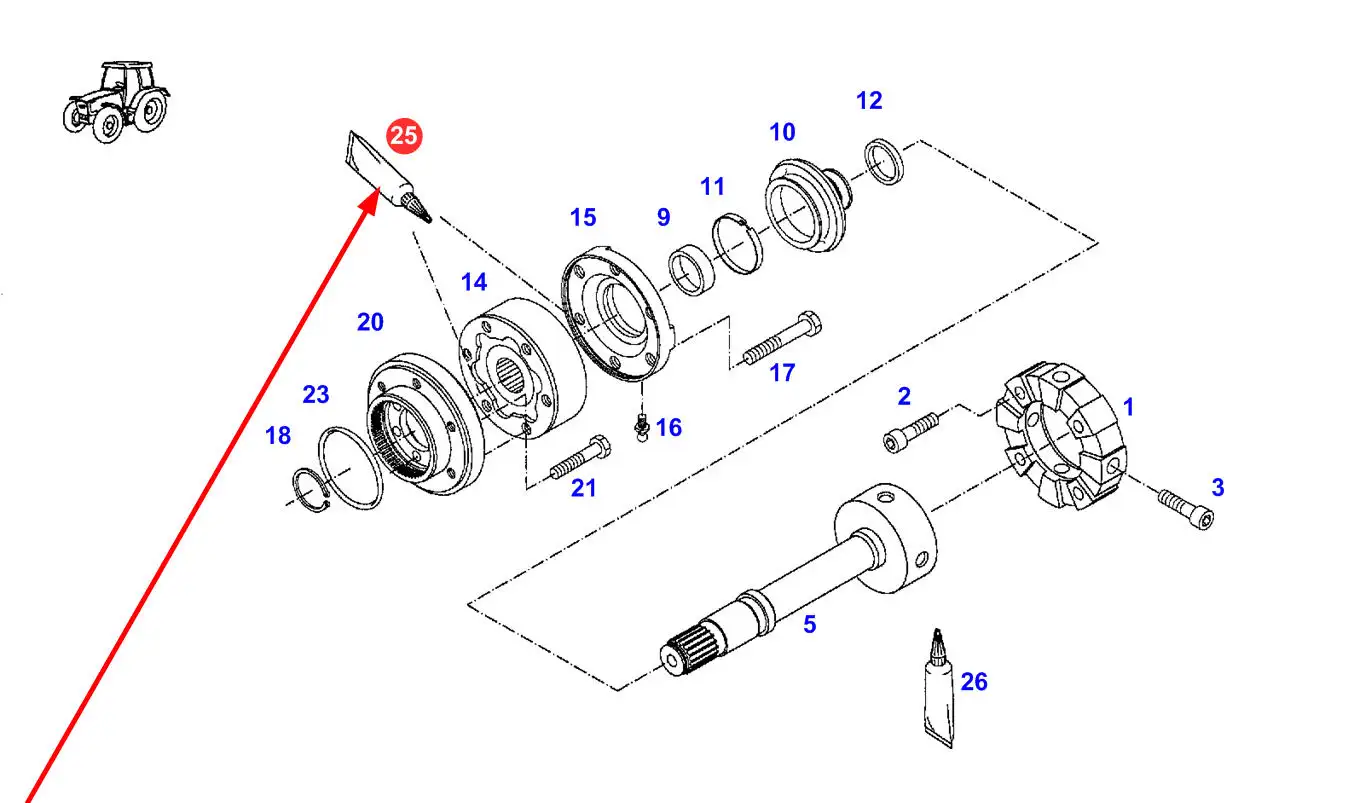 25
12
10
11
15
9
14
20
17
23
2
1
18
16
21
3
5
26