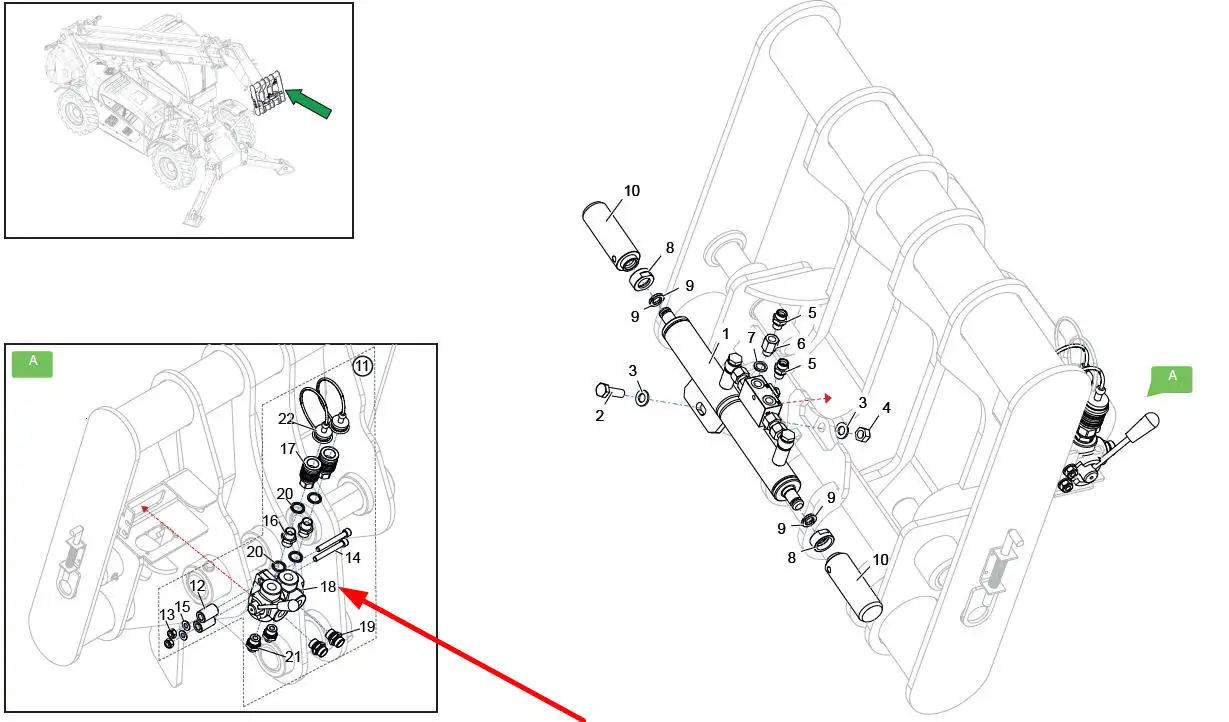 A
11
22
17
20
16
20
14
18
12
15
13
19
21

10
8
9
9
1
7
5
6
5
3
2
3
4
9
9
8
10
A