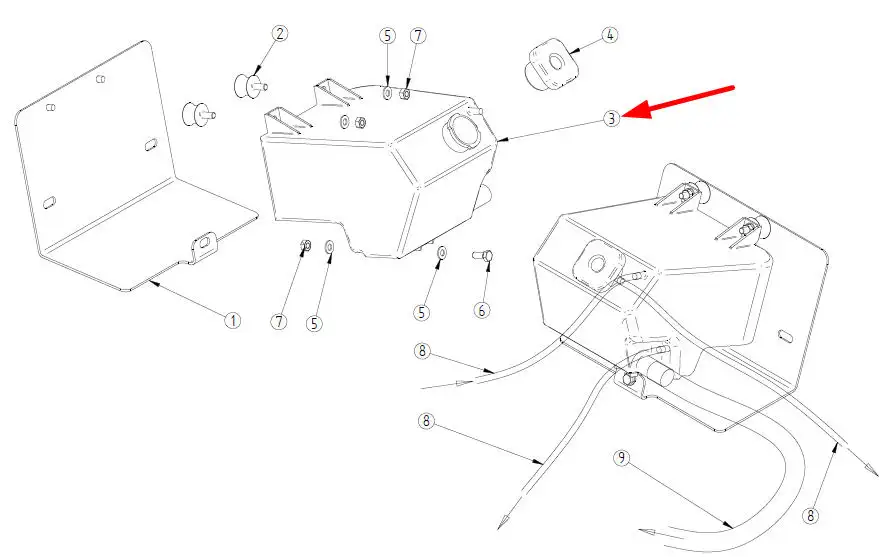 2
5
7
4
3
1
7
5
5
6
8
8
9
8