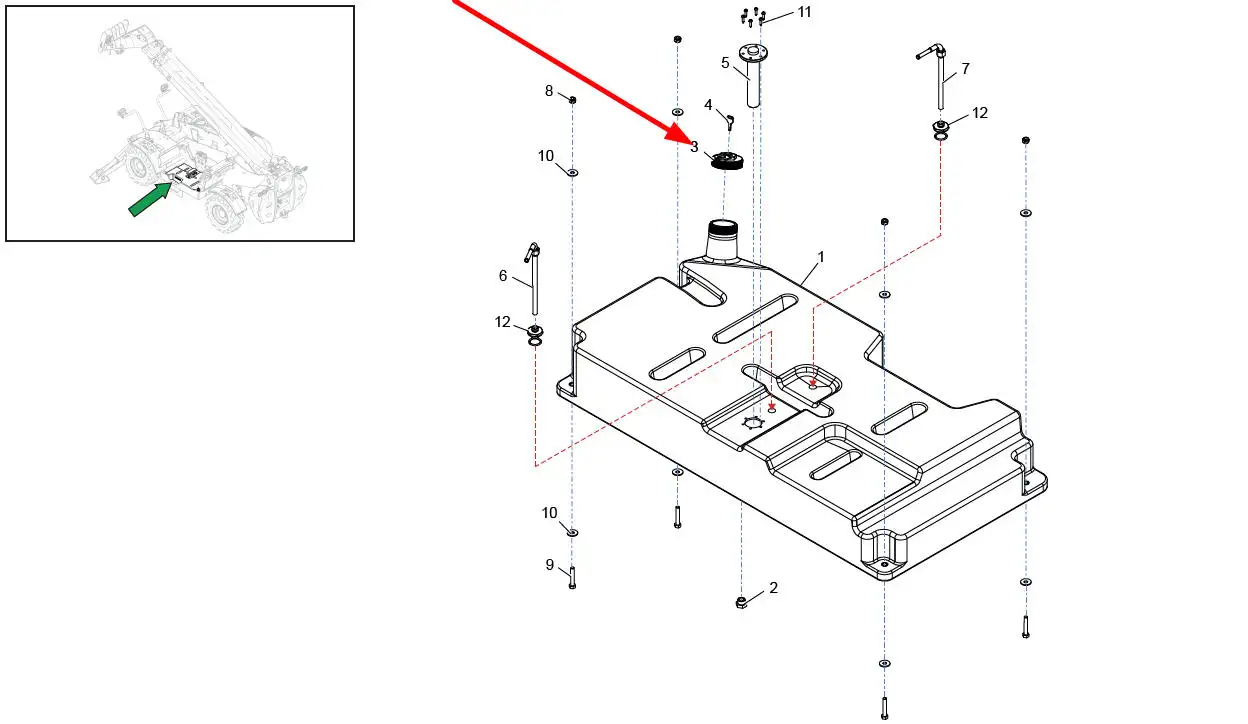 11
5
7
8
4
12
3
10
1
6
12
10
9
2