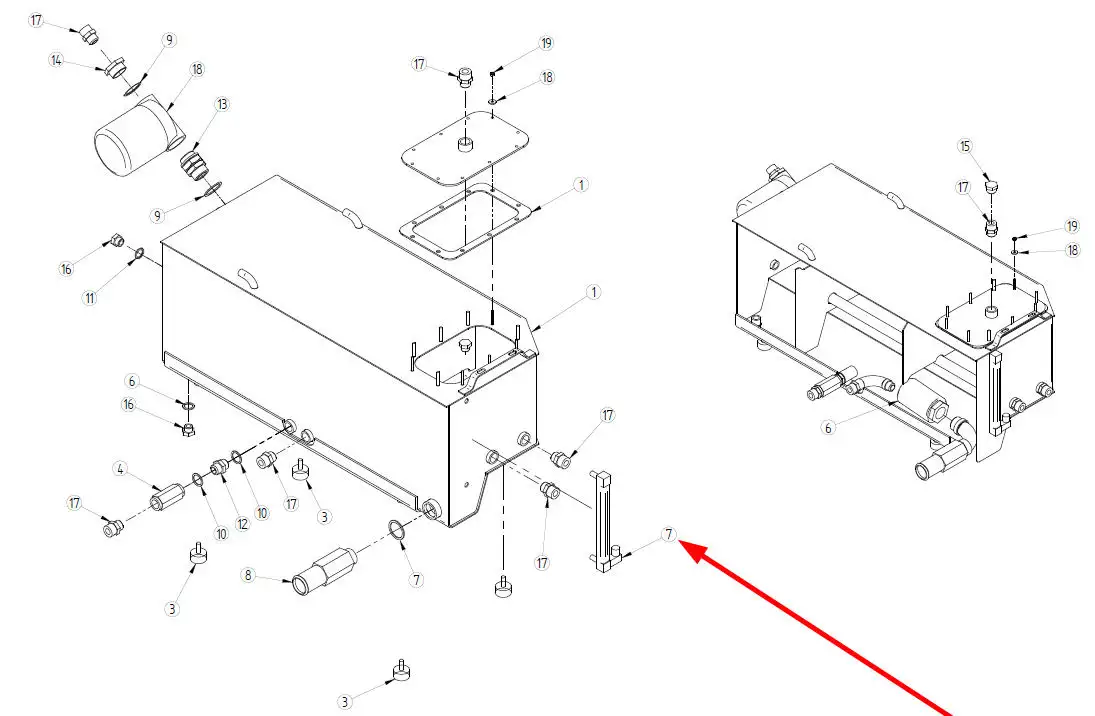 17
14
9
18
13
9
16
11
17
19
18
1
1
6
16
4
17
10
12
10
17
3
3
8
7
17
17
7
3
15
17
19
18
6