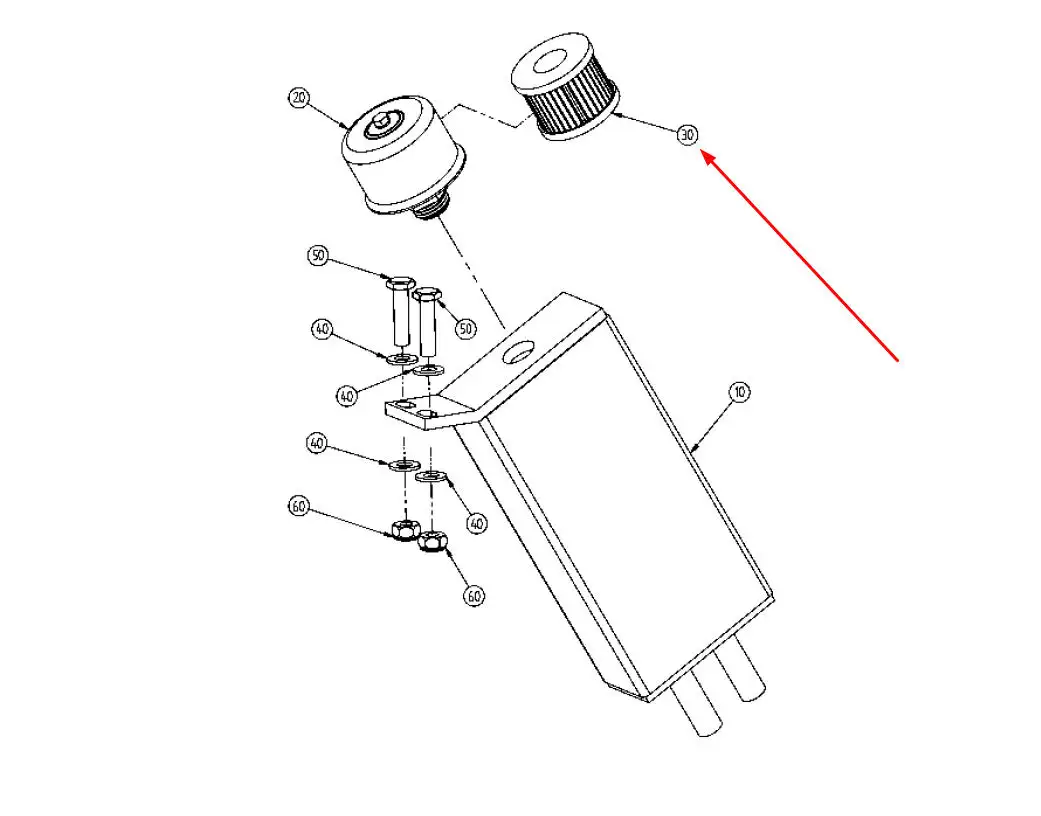 20
30
50
50
40
40
10
40
40
60
60