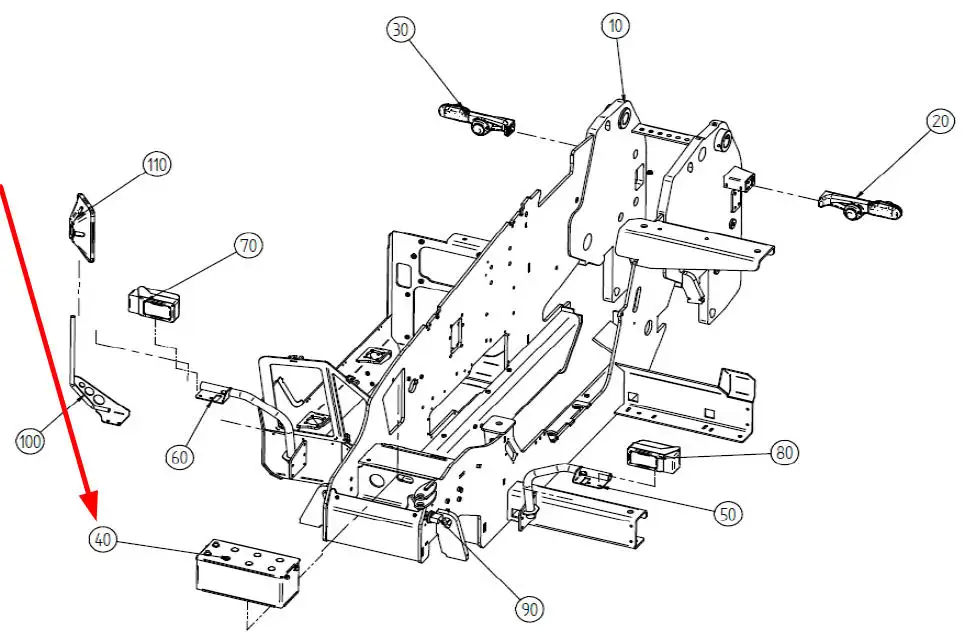 30
10
20
110
70
100
60
80
50
40
90