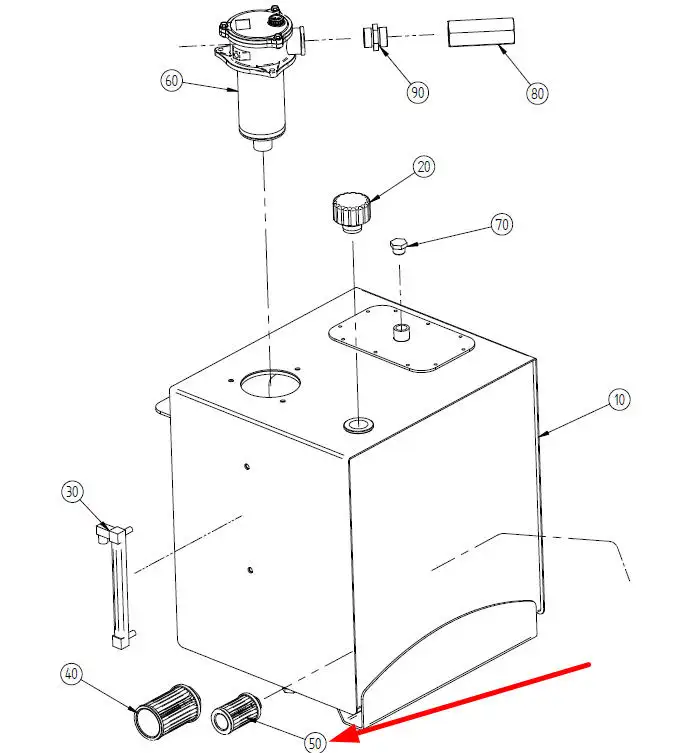 60
90
80
20
70
10
30
40
50