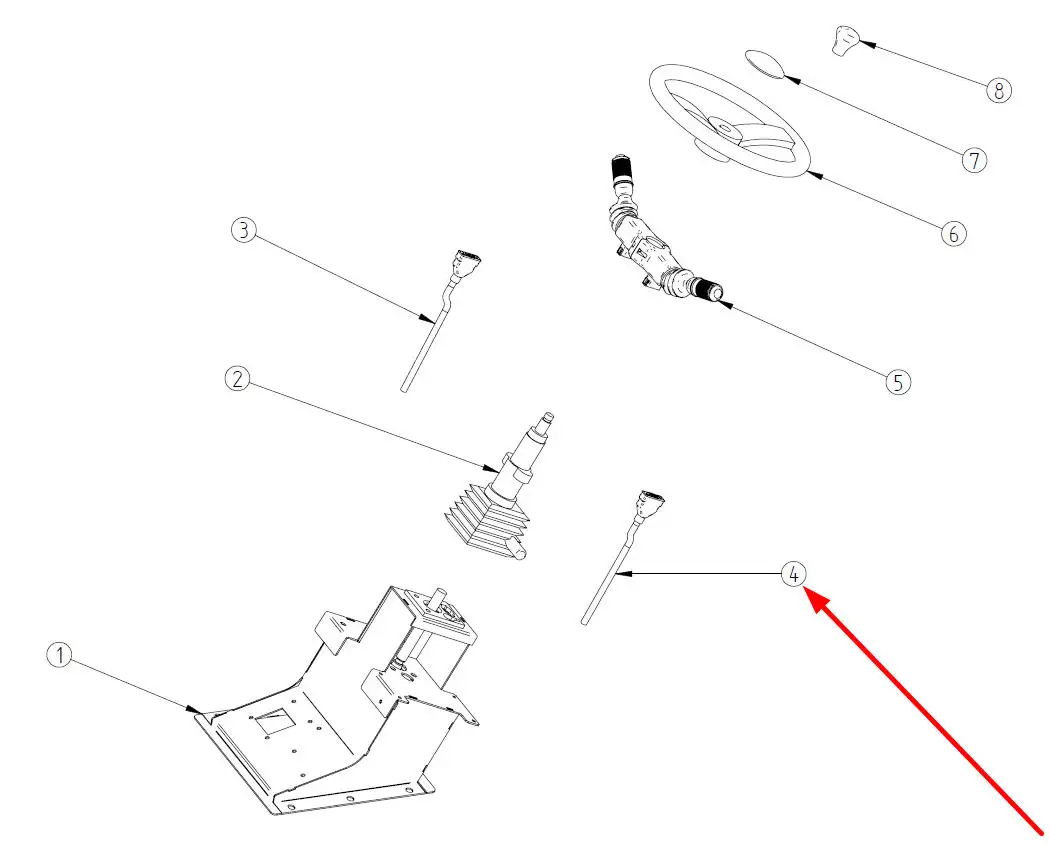 8
7
6
3
5
2
4
1