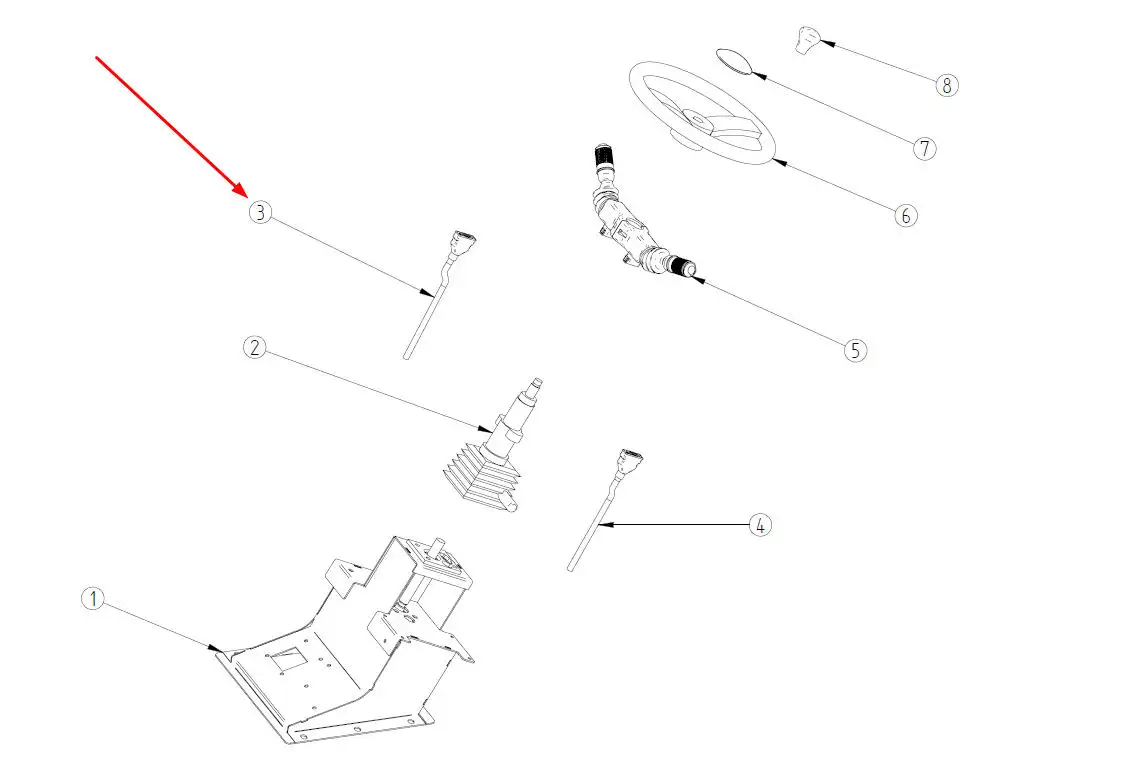 8
7
6
3
5
2
4
1