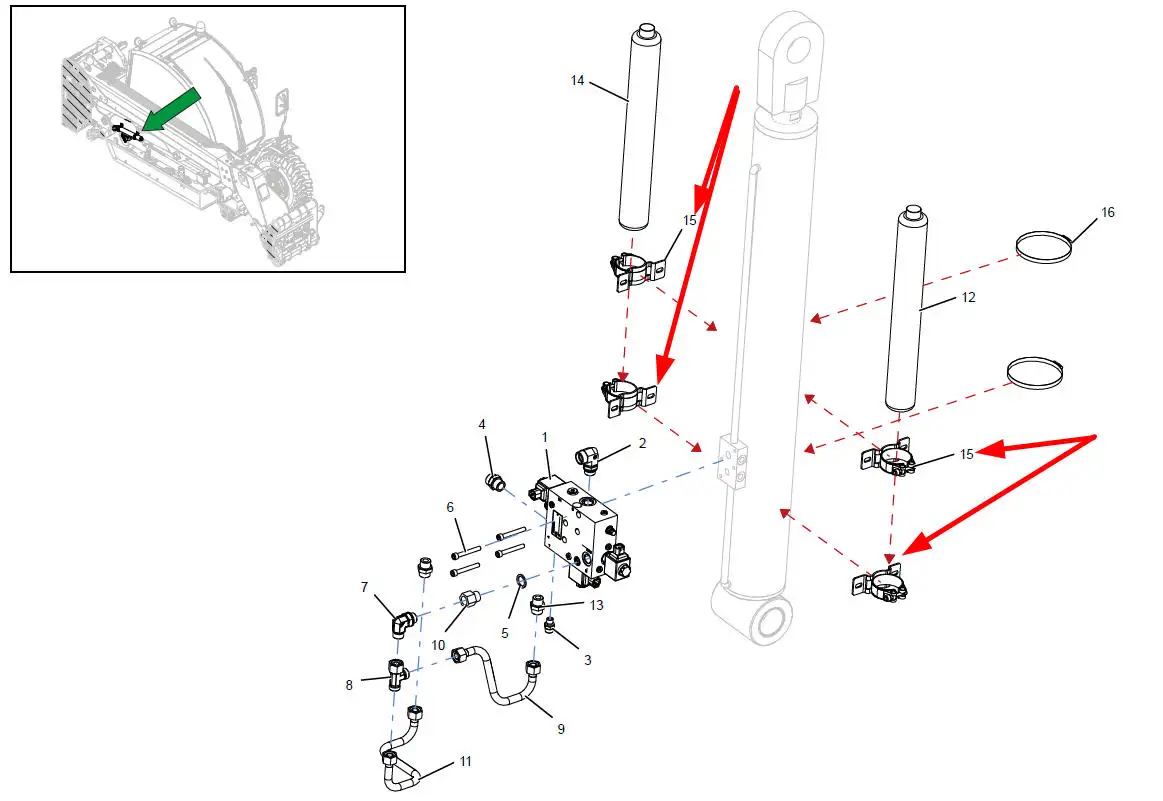 14
15
16
12
15
4
1
2
6
7
10
5
13
3
8
9
11